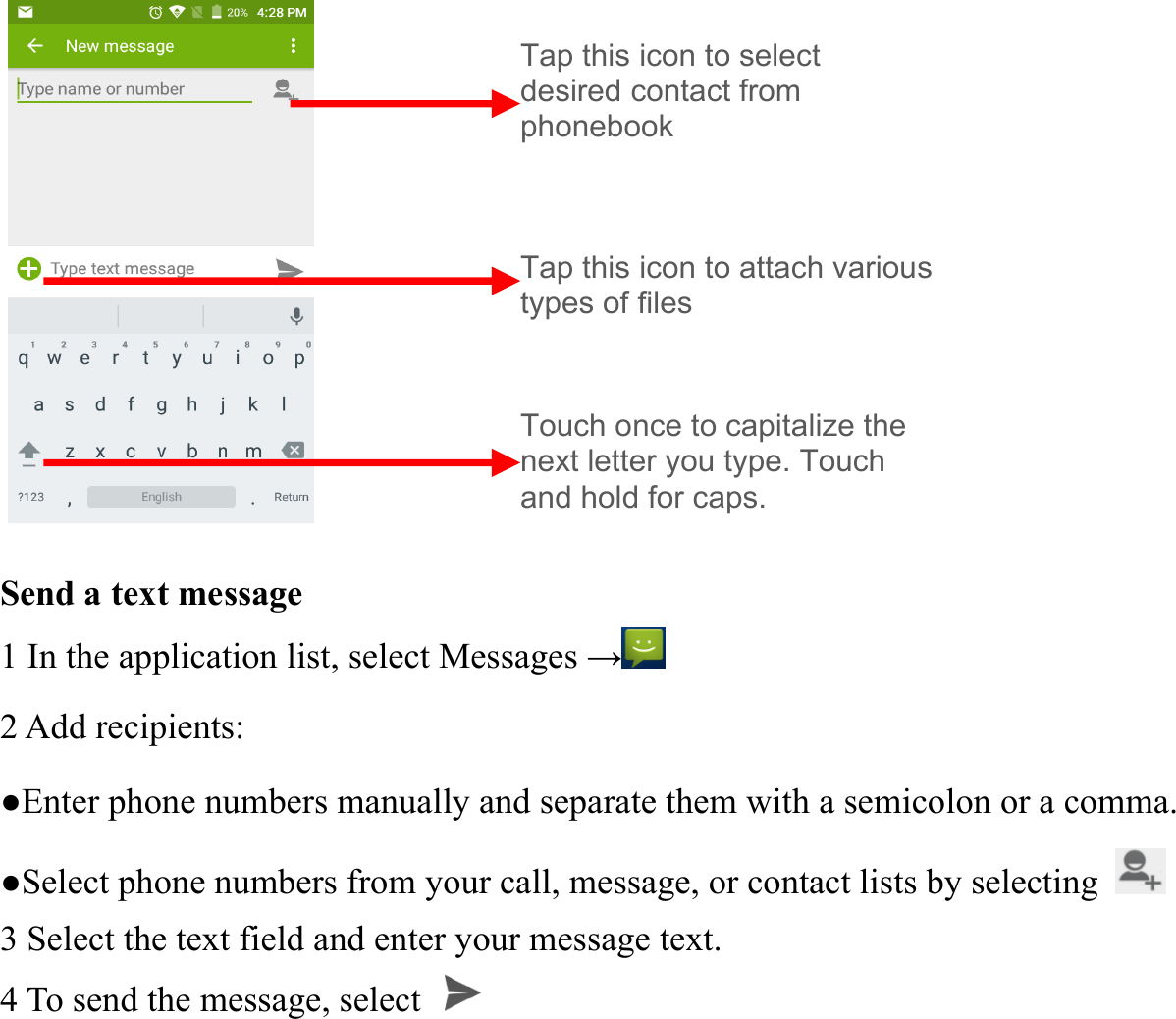 20% 4:28 PM

New message

Type name or number

Type text message

1 2 3 4 5 6 7 8 9 0
q w e r t y u i o p
a s d f g h j k l
z x c v b n m
?123 , English . Return

Tap this icon to select desired contact from phonebook

Tap this icon to attach various types of files

Touch once to capitalize the next letter you type. Touch and hold for caps.

Send a text message

1 In the application list, select Messages →

2 Add recipients:

●Enter phone numbers manually and separate them with a semicolon or a comma.

●Select phone numbers from your call, message, or contact lists by selecting

3 Select the text field and enter your message text.

4 To send the message, select