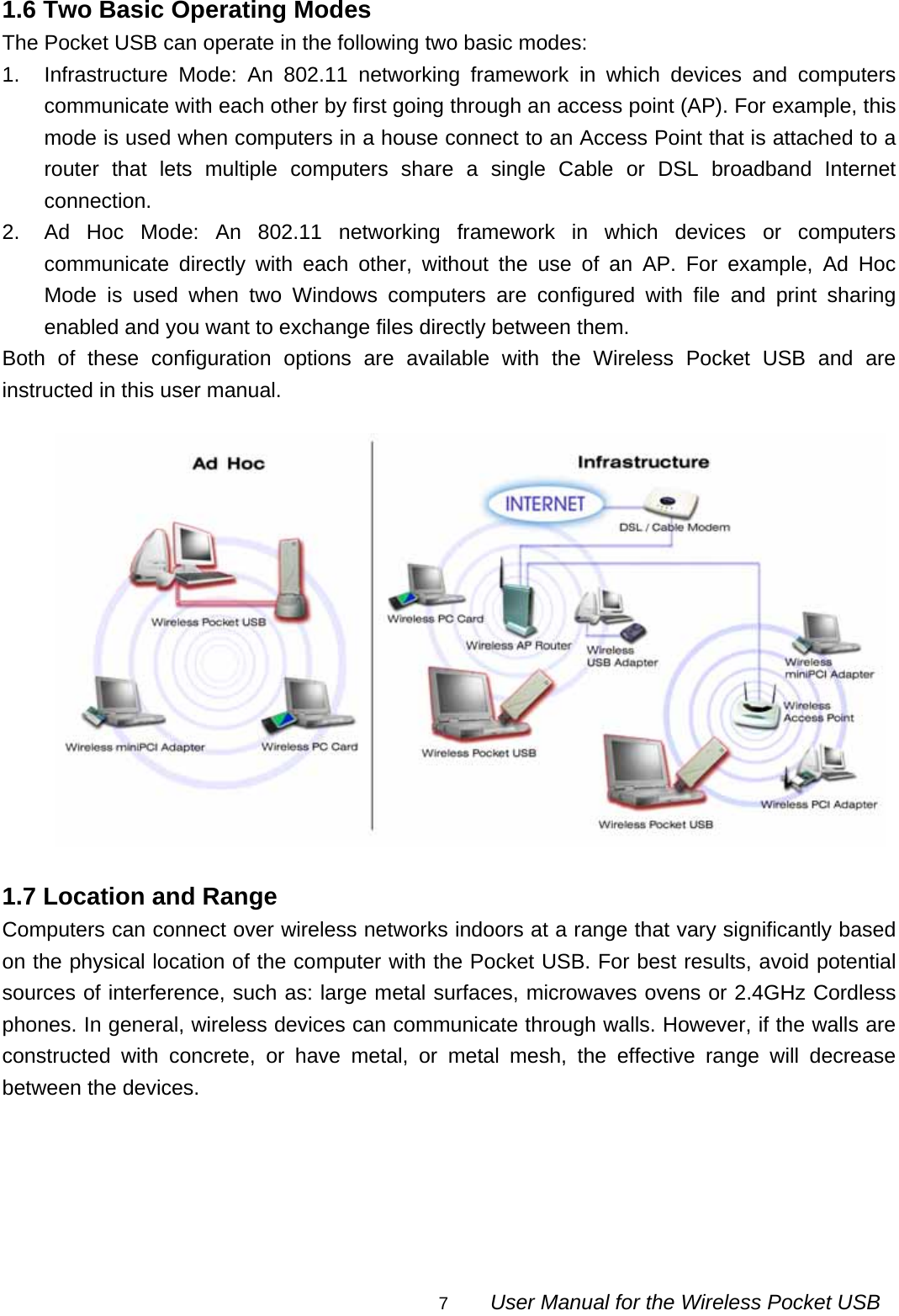 1.6 Two Basic Operating Modes

The Pocket USB can operate in the following two basic modes:

1. Infrastructure Mode: An 802.11 networking framework in which devices and computers communicate with each other by first going through an access point (AP). For example, this mode is used when computers in a house connect to an Access Point that is attached to a router that lets multiple computers share a single Cable or DSL broadband Internet connection.

2. Ad Hoc Mode: An 802.11 networking framework in which devices or computers communicate directly with each other, without the use of an AP. For example, Ad Hoc Mode is used when two Windows computers are configured with file and print sharing enabled and you want to exchange files directly between them.

Both of these configuration options are available with the Wireless Pocket USB and are instructed in this user manual.

Ad Hoc

Wireless Pocket USB

Wireless miniPCI Adapter

Wireless PC Card

Infrastructure

INTERNET

DSL / Cable Modem

Wireless PC Card

Wireless AP Router

Wireless USB Adapter

Wireless miniPCI Adapter

Wireless Access Point

Wireless Pocket USB

Wireless Pocket USB

Wireless PCI Adapter

1.7 Location and Range

Computers can connect over wireless networks indoors at a range that vary significantly based on the physical location of the computer with the Pocket USB. For best results, avoid potential sources of interference, such as: large metal surfaces, microwaves ovens or 2.4GHz Cordless phones. In general, wireless devices can communicate through walls. However, if the walls are constructed with concrete, or have metal, or metal mesh, the effective range will decrease between the devices.

7 User Manual for the Wireless Pocket USB