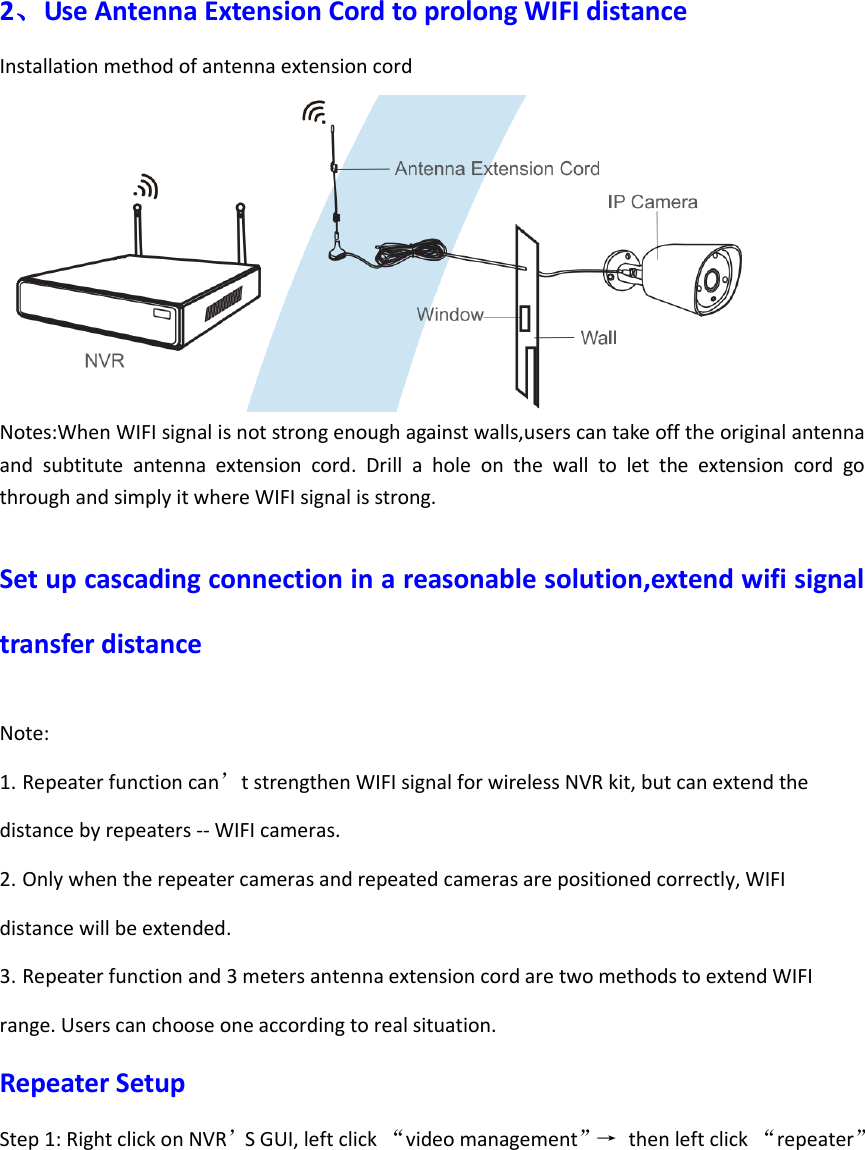 2、Use Antenna Extension Cord to prolong WIFI distance

Installation method of antenna extension cord

Antenna Extension Cord

IP Camera

Window

Wall

NVR

Notes:When WIFI signal is not strong enough against walls,users can take off the original antenna and subtitute antenna extension cord. Drill a hole on the wall to let the extension cord go through and simply it where WIFI signal is strong.

Set up cascading connection in a reasonable solution,extend wifi signal transfer distance

Note:

1. Repeater function can’t strengthen WIFI signal for wireless NVR kit, but can extend the distance by repeaters -- WIFI cameras.

2. Only when the repeater cameras and repeated cameras are positioned correctly, WIFI distance will be extended.

3. Repeater function and 3 meters antenna extension cord are two methods to extend WIFI range. Users can choose one according to real situation.

Repeater Setup

Step 1: Right click on NVR’S GUI, left click “video management”→ then left click “repeater”