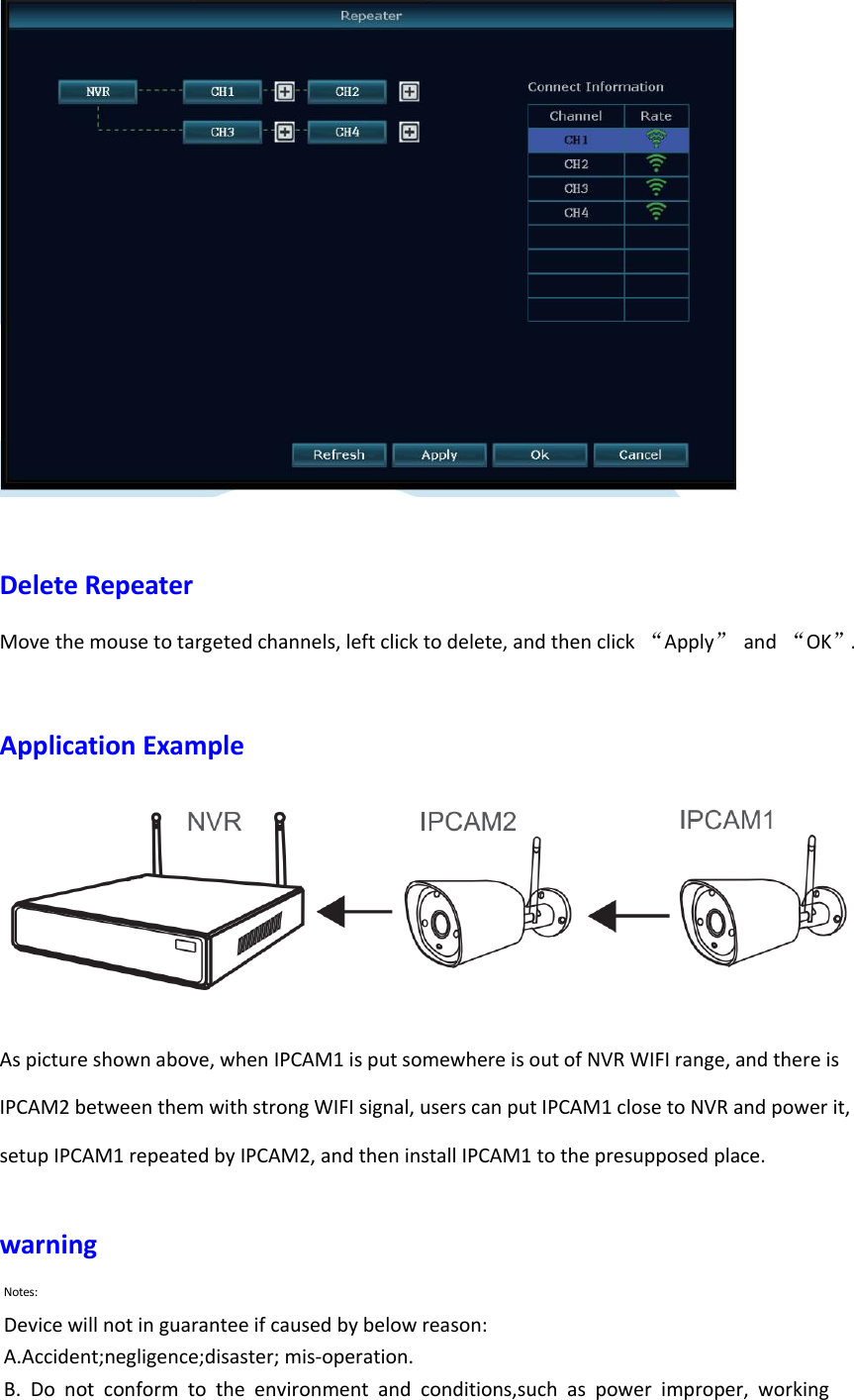 Repeater

NVR CH1 CH2
CH3 CH4

Connect Information

| Channel | Rate |
|---|---|
| CH1 | |
| CH2 | |
| CH3 | |
| CH4 | |
| | |
| | |
| | |
| | |

Refresh Apply Ok Cancel

Delete Repeater

Move the mouse to targeted channels, left click to delete, and then click “Apply” and “OK”.

Application Example

NVR IPCAM2 IPCAM1

As picture shown above, when IPCAM1 is put somewhere is out of NVR WIFI range, and there is IPCAM2 between them with strong WIFI signal, users can put IPCAM1 close to NVR and power it, setup IPCAM1 repeated by IPCAM2, and then install IPCAM1 to the presupposed place.

warning

Notes:

Device will not in guarantee if caused by below reason:
A.Accident;negligence;disaster; mis-operation.
B. Do not conform to the environment and conditions,such as power improper, working