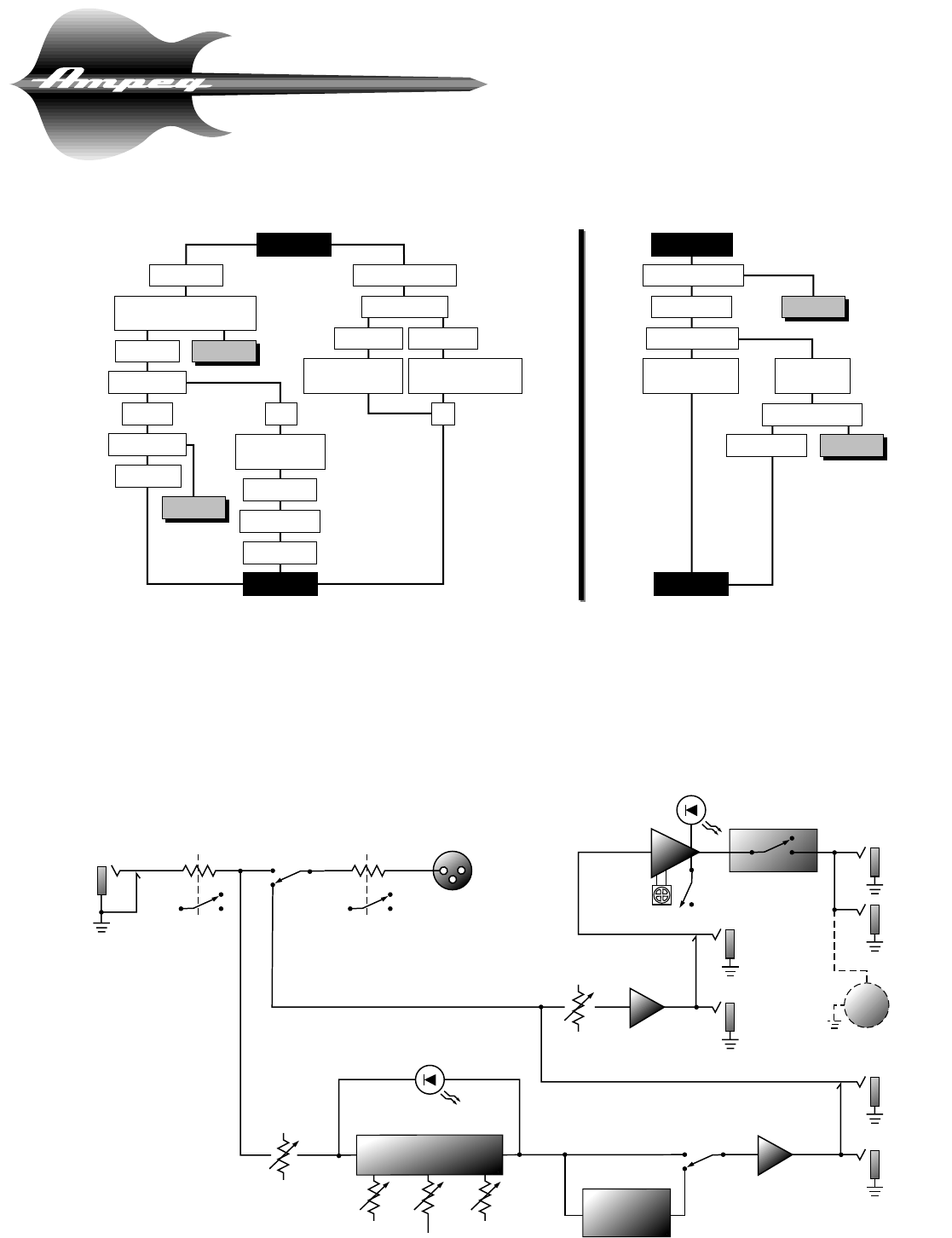 Ampeg