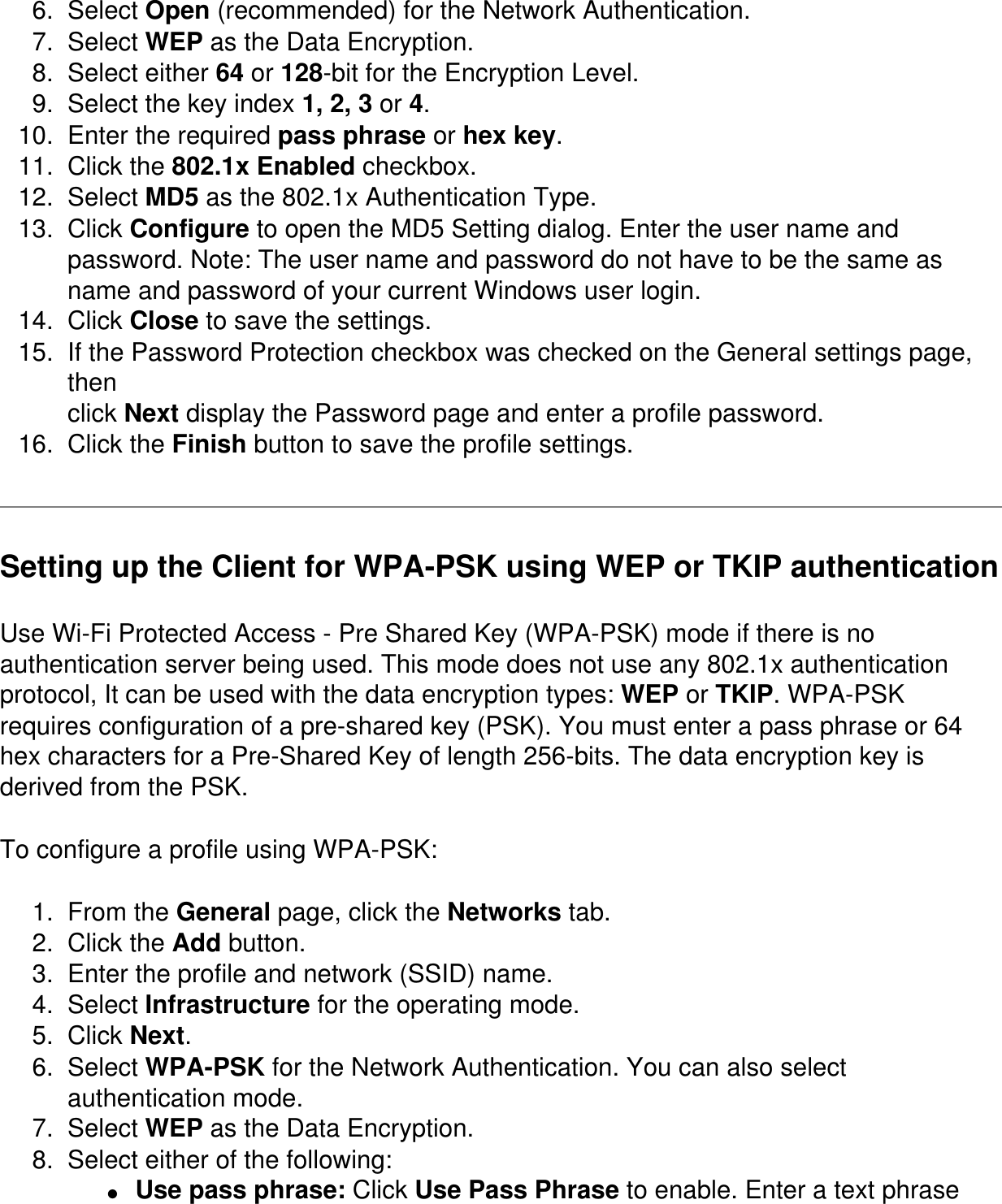 6. Select Open (recommended) for the Network Authentication.
7. Select WEP as the Data Encryption.
8. Select either 64 or 128-bit for the Encryption Level.
9. Select the key index 1, 2, 3 or 4.
10. Enter the required pass phrase or hex key.
11. Click the 802.1x Enabled checkbox.
12. Select MD5 as the 802.1x Authentication Type.
13. Click Configure to open the MD5 Setting dialog. Enter the user name and password. Note: The user name and password do not have to be the same as name and password of your current Windows user login.
14. Click Close to save the settings.
15. If the Password Protection checkbox was checked on the General settings page, then
click Next display the Password page and enter a profile password.
16. Click the Finish button to save the profile settings.

Setting up the Client for WPA-PSK using WEP or TKIP authentication

Use Wi-Fi Protected Access - Pre Shared Key (WPA-PSK) mode if there is no authentication server being used. This mode does not use any 802.1x authentication protocol, It can be used with the data encryption types: WEP or TKIP. WPA-PSK requires configuration of a pre-shared key (PSK). You must enter a pass phrase or 64 hex characters for a Pre-Shared Key of length 256-bits. The data encryption key is derived from the PSK.

To configure a profile using WPA-PSK:

1. From the General page, click the Networks tab.
2. Click the Add button.
3. Enter the profile and network (SSID) name.
4. Select Infrastructure for the operating mode.
5. Click Next.
6. Select WPA-PSK for the Network Authentication. You can also select authentication mode.
7. Select WEP as the Data Encryption.
8. Select either of the following:
● Use pass phrase: Click Use Pass Phrase to enable. Enter a text phrase