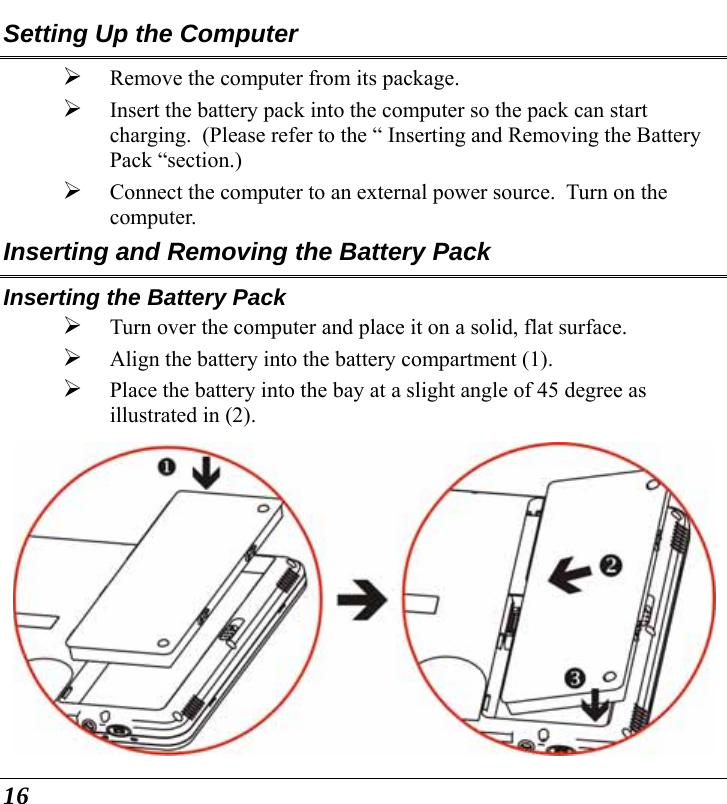 Setting Up the Computer

➢ Remove the computer from its package.

➢ Insert the battery pack into the computer so the pack can start charging. (Please refer to the “ Inserting and Removing the Battery Pack “section.)

➢ Connect the computer to an external power source. Turn on the computer.

Inserting and Removing the Battery Pack

Inserting the Battery Pack

➢ Turn over the computer and place it on a solid, flat surface.

➢ Align the battery into the battery compartment (1).

➢ Place the battery into the bay at a slight angle of 45 degree as illustrated in (2).

❶

❷

❸

16