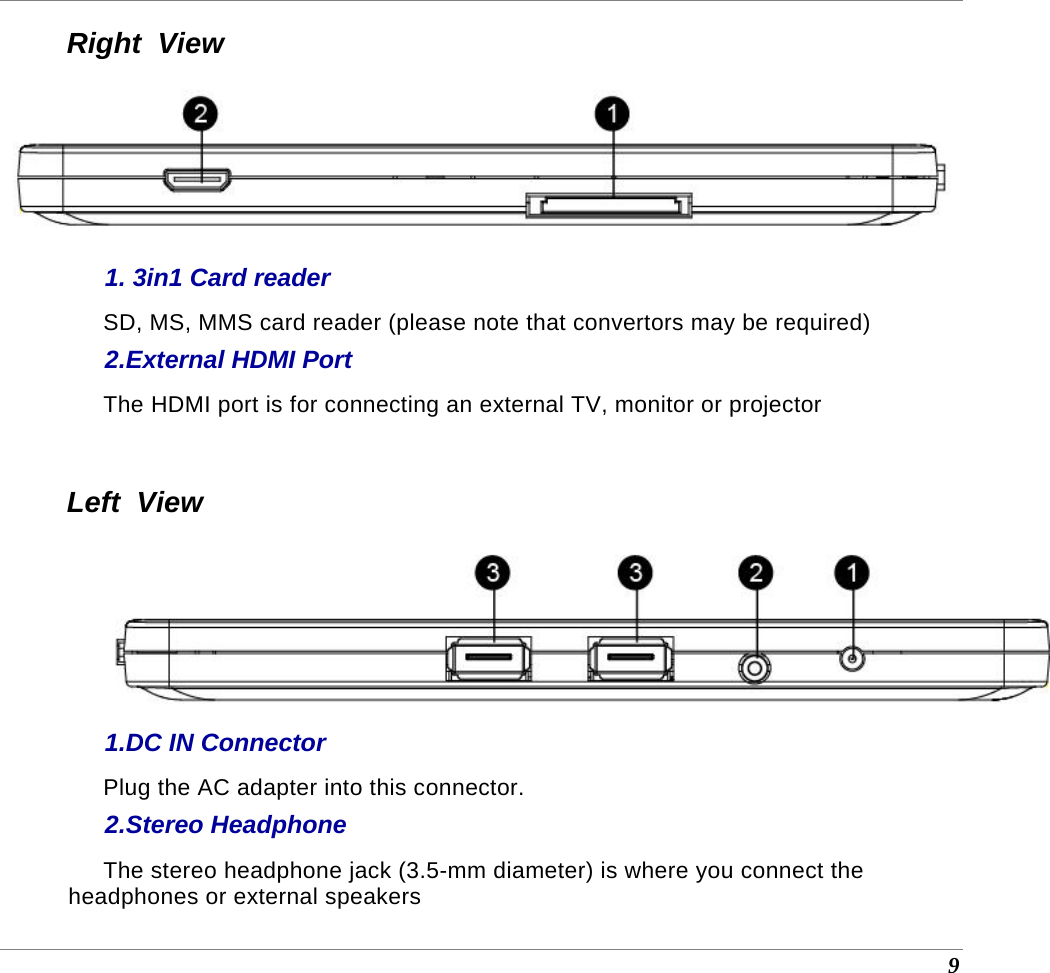 Right View

2

1

1. 3in1 Card reader

SD, MS, MMS card reader (please note that convertors may be required)

2.External HDMI Port

The HDMI port is for connecting an external TV, monitor or projector

Left View

3

3

2

1

1.DC IN Connector

Plug the AC adapter into this connector.

2.Stereo Headphone

The stereo headphone jack (3.5-mm diameter) is where you connect the headphones or external speakers

9