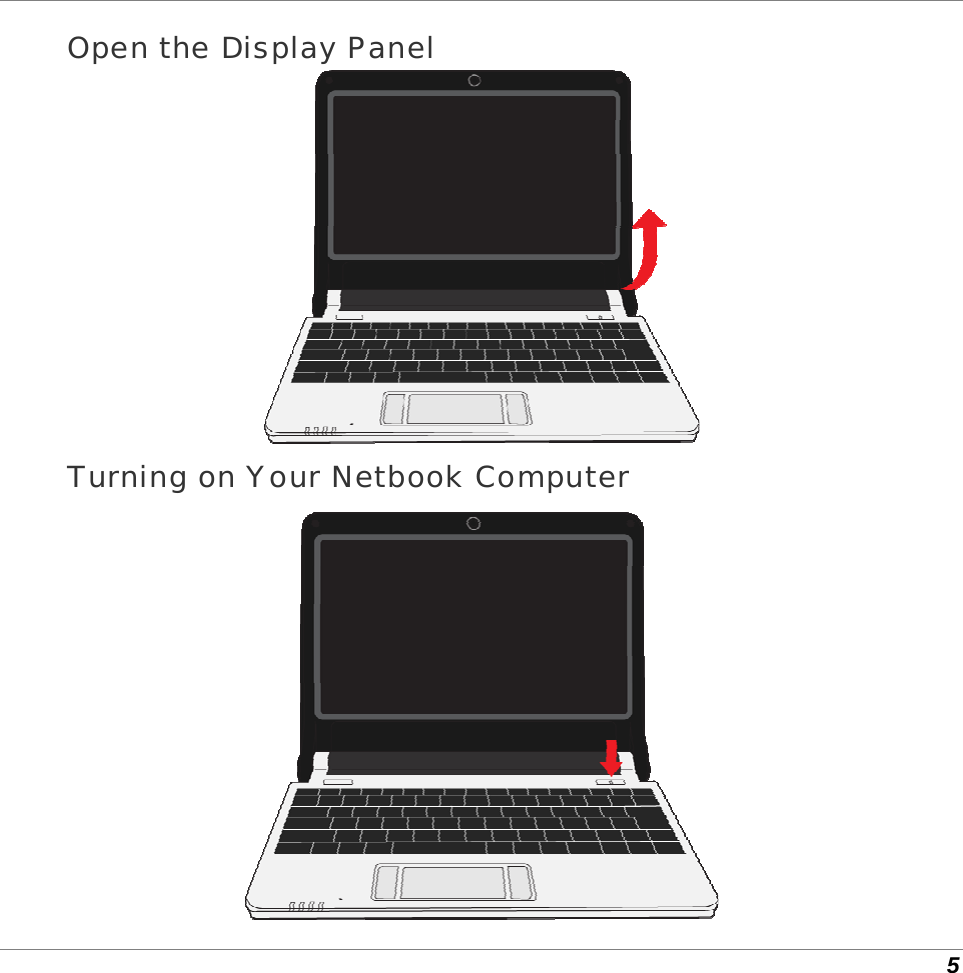 Open the Display Panel

Turning on Your Netbook Computer

5