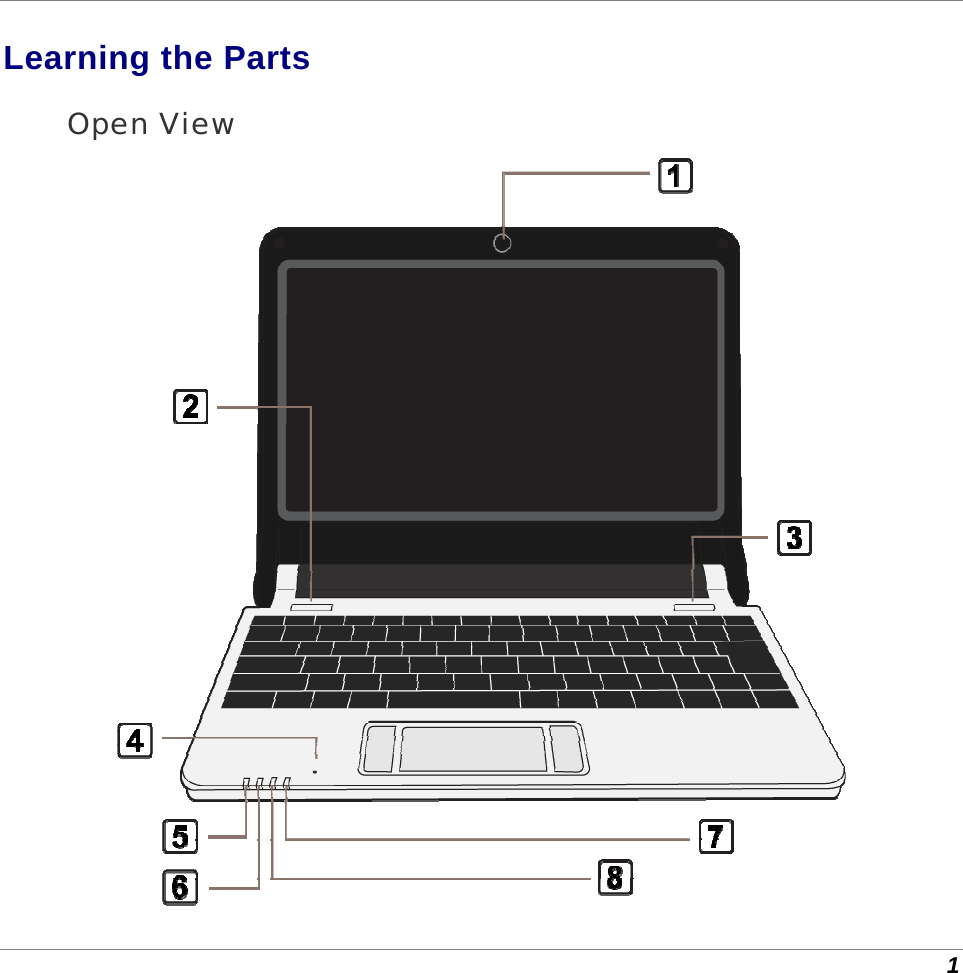 Learning the Parts

Open View

1

2

3

4

5

6

7

8

1