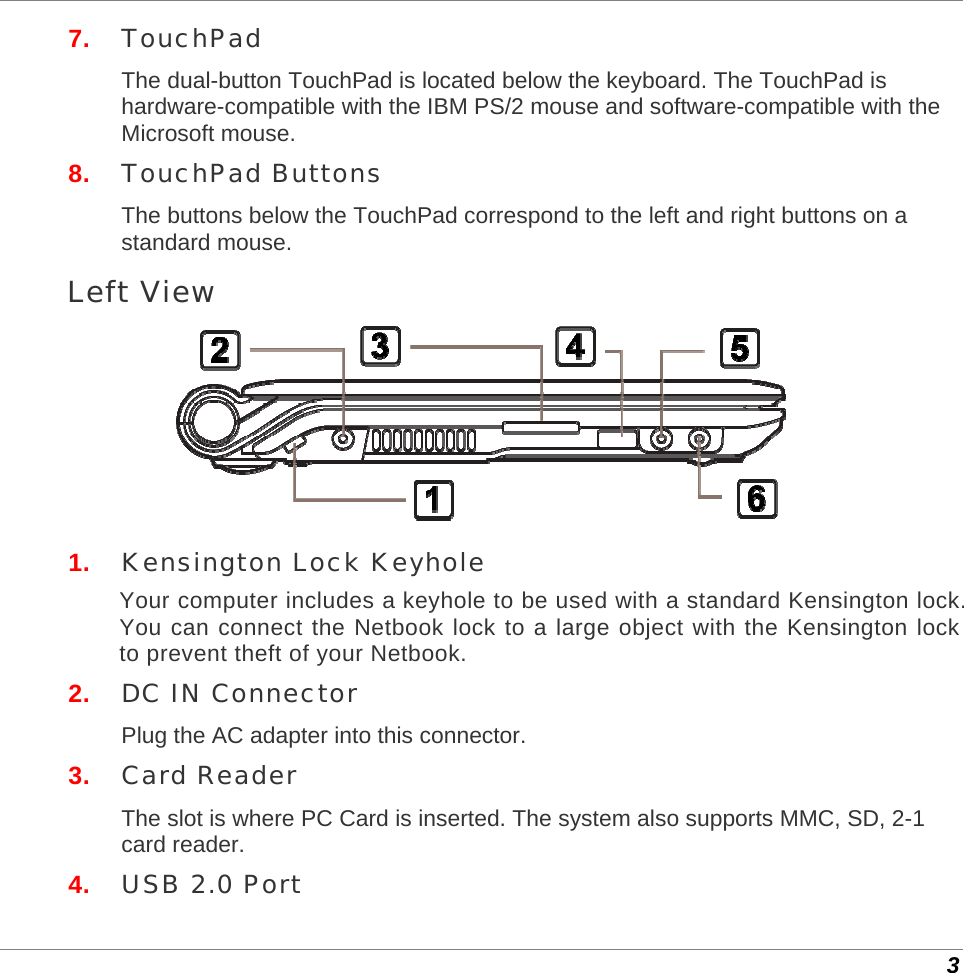 7. TouchPad

The dual-button TouchPad is located below the keyboard. The TouchPad is hardware-compatible with the IBM PS/2 mouse and software-compatible with the Microsoft mouse.

8. TouchPad Buttons

The buttons below the TouchPad correspond to the left and right buttons on a standard mouse.

Left View

2 3 4 5

1 6

1. Kensington Lock Keyhole

Your computer includes a keyhole to be used with a standard Kensington lock. You can connect the Netbook lock to a large object with the Kensington lock to prevent theft of your Netbook.

2. DC IN Connector

Plug the AC adapter into this connector.

3. Card Reader

The slot is where PC Card is inserted. The system also supports MMC, SD, 2-1 card reader.

4. USB 2.0 Port

3