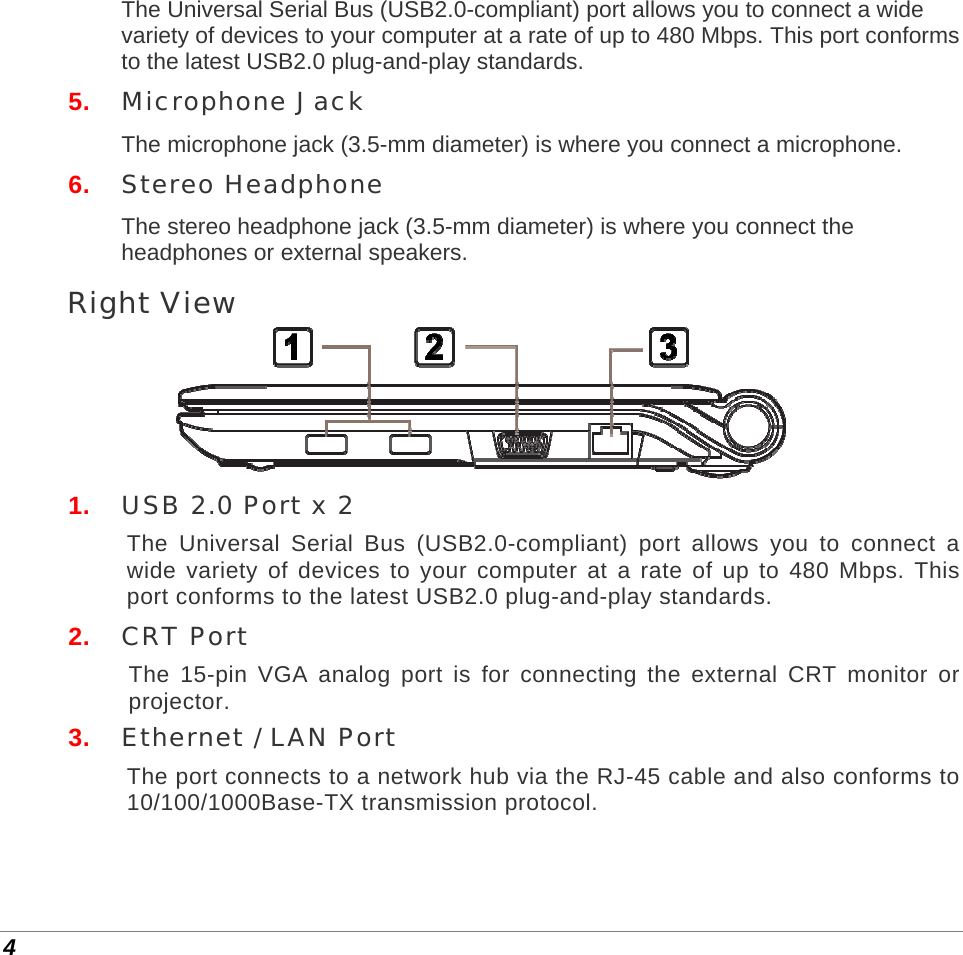 The Universal Serial Bus (USB2.0-compliant) port allows you to connect a wide variety of devices to your computer at a rate of up to 480 Mbps. This port conforms to the latest USB2.0 plug-and-play standards.

5. Microphone Jack

The microphone jack (3.5-mm diameter) is where you connect a microphone.

6. Stereo Headphone

The stereo headphone jack (3.5-mm diameter) is where you connect the headphones or external speakers.

Right View

1

2

3

1. USB 2.0 Port x 2

The Universal Serial Bus (USB2.0-compliant) port allows you to connect a wide variety of devices to your computer at a rate of up to 480 Mbps. This port conforms to the latest USB2.0 plug-and-play standards.

2. CRT Port

The 15-pin VGA analog port is for connecting the external CRT monitor or projector.

3. Ethernet / LAN Port

The port connects to a network hub via the RJ-45 cable and also conforms to 10/100/1000Base-TX transmission protocol.

4