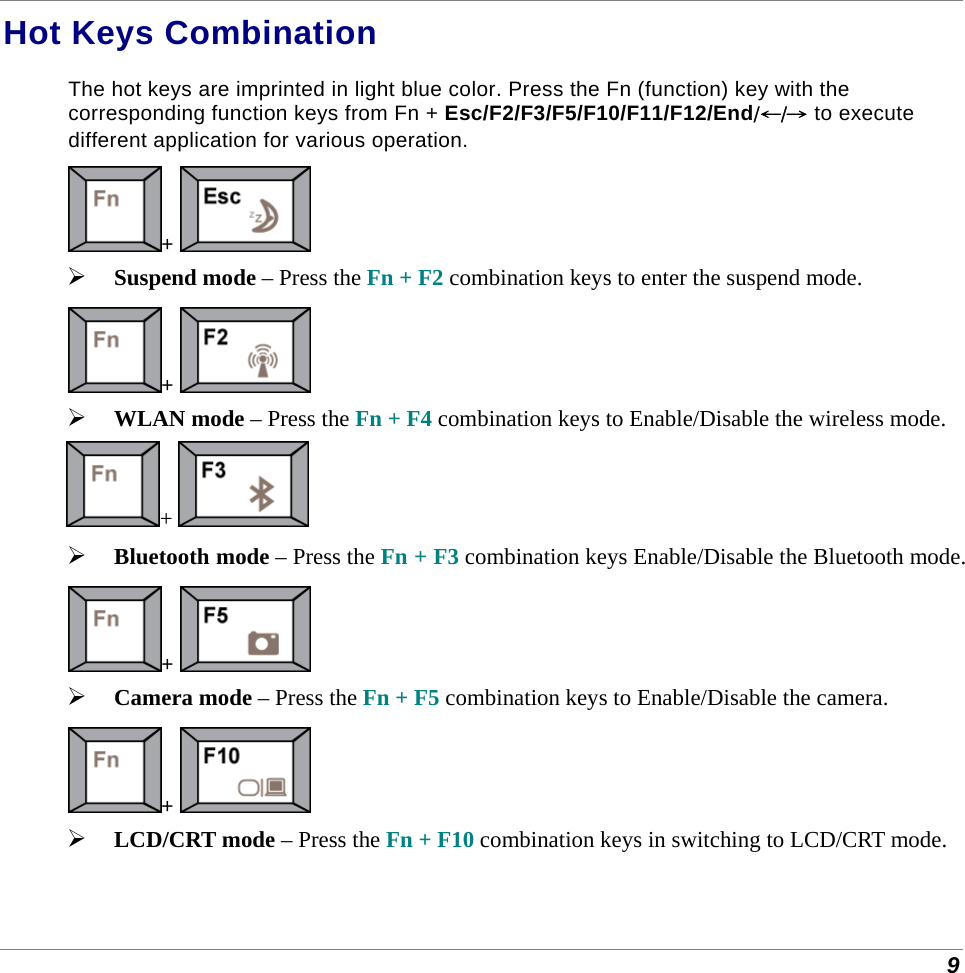 Hot Keys Combination

The hot keys are imprinted in light blue color. Press the Fn (function) key with the corresponding function keys from Fn + Esc/F2/F3/F5/F10/F11/F12/End/←/→ to execute different application for various operation.

Fn + Esc

➢ Suspend mode – Press the Fn + F2 combination keys to enter the suspend mode.

Fn + F2

➢ WLAN mode – Press the Fn + F4 combination keys to Enable/Disable the wireless mode.

Fn + F3

➢ Bluetooth mode – Press the Fn + F3 combination keys Enable/Disable the Bluetooth mode.

Fn + F5

➢ Camera mode – Press the Fn + F5 combination keys to Enable/Disable the camera.

Fn + F10

➢ LCD/CRT mode – Press the Fn + F10 combination keys in switching to LCD/CRT mode.

9