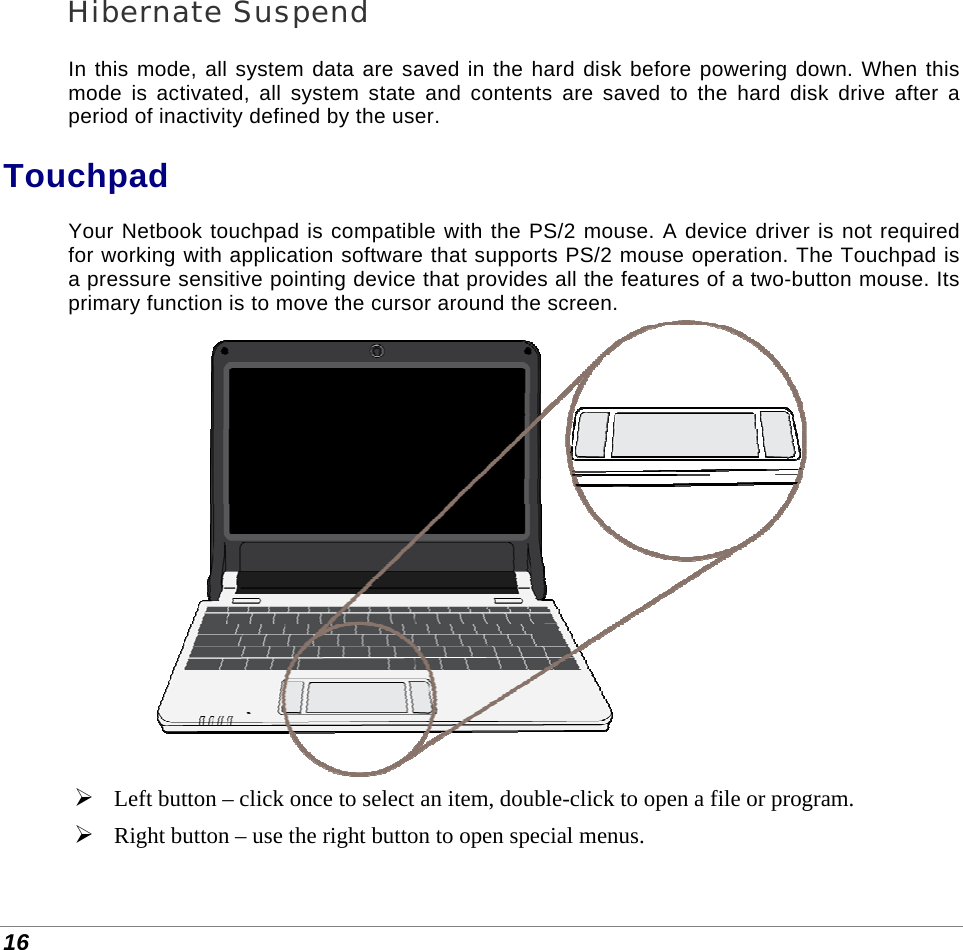 Hibernate Suspend

In this mode, all system data are saved in the hard disk before powering down. When this mode is activated, all system state and contents are saved to the hard disk drive after a period of inactivity defined by the user.

Touchpad

Your Netbook touchpad is compatible with the PS/2 mouse. A device driver is not required for working with application software that supports PS/2 mouse operation. The Touchpad is a pressure sensitive pointing device that provides all the features of a two-button mouse. Its primary function is to move the cursor around the screen.

➢ Left button – click once to select an item, double-click to open a file or program.

➢ Right button – use the right button to open special menus.

16