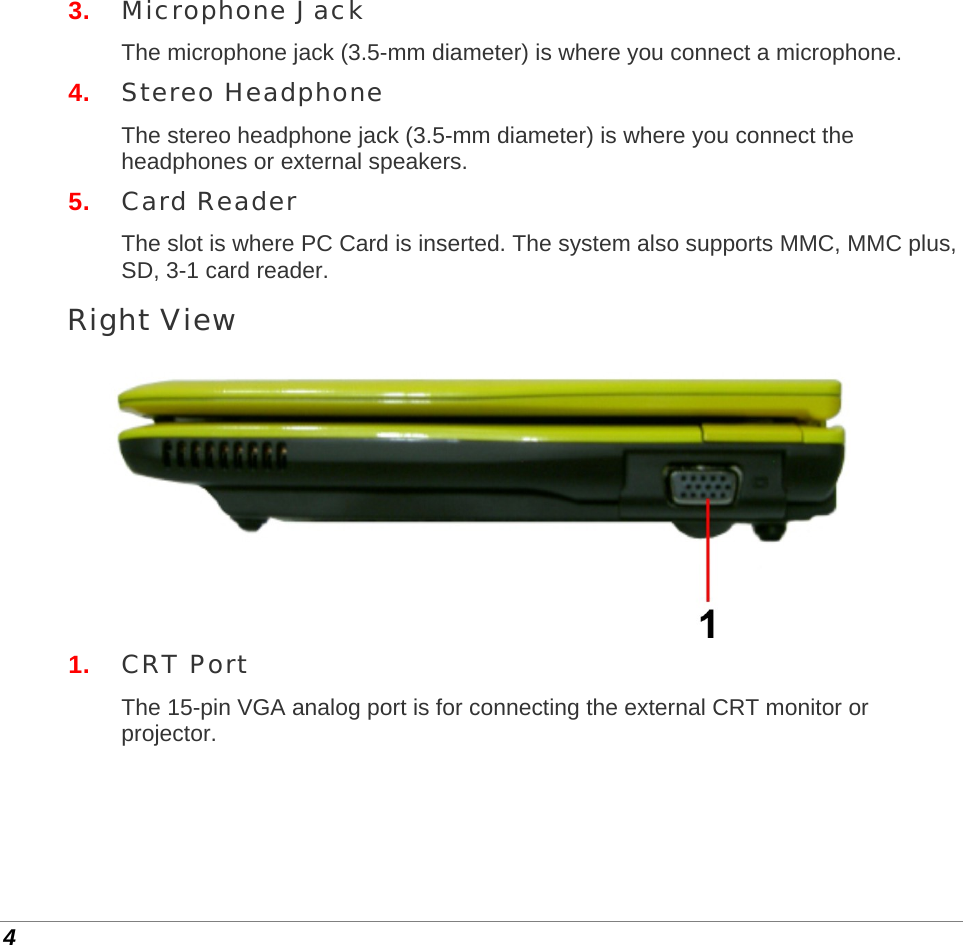 3. Microphone Jack

The microphone jack (3.5-mm diameter) is where you connect a microphone.

4. Stereo Headphone

The stereo headphone jack (3.5-mm diameter) is where you connect the headphones or external speakers.

5. Card Reader

The slot is where PC Card is inserted. The system also supports MMC, MMC plus, SD, 3-1 card reader.

Right View

1

1. CRT Port

The 15-pin VGA analog port is for connecting the external CRT monitor or projector.

4