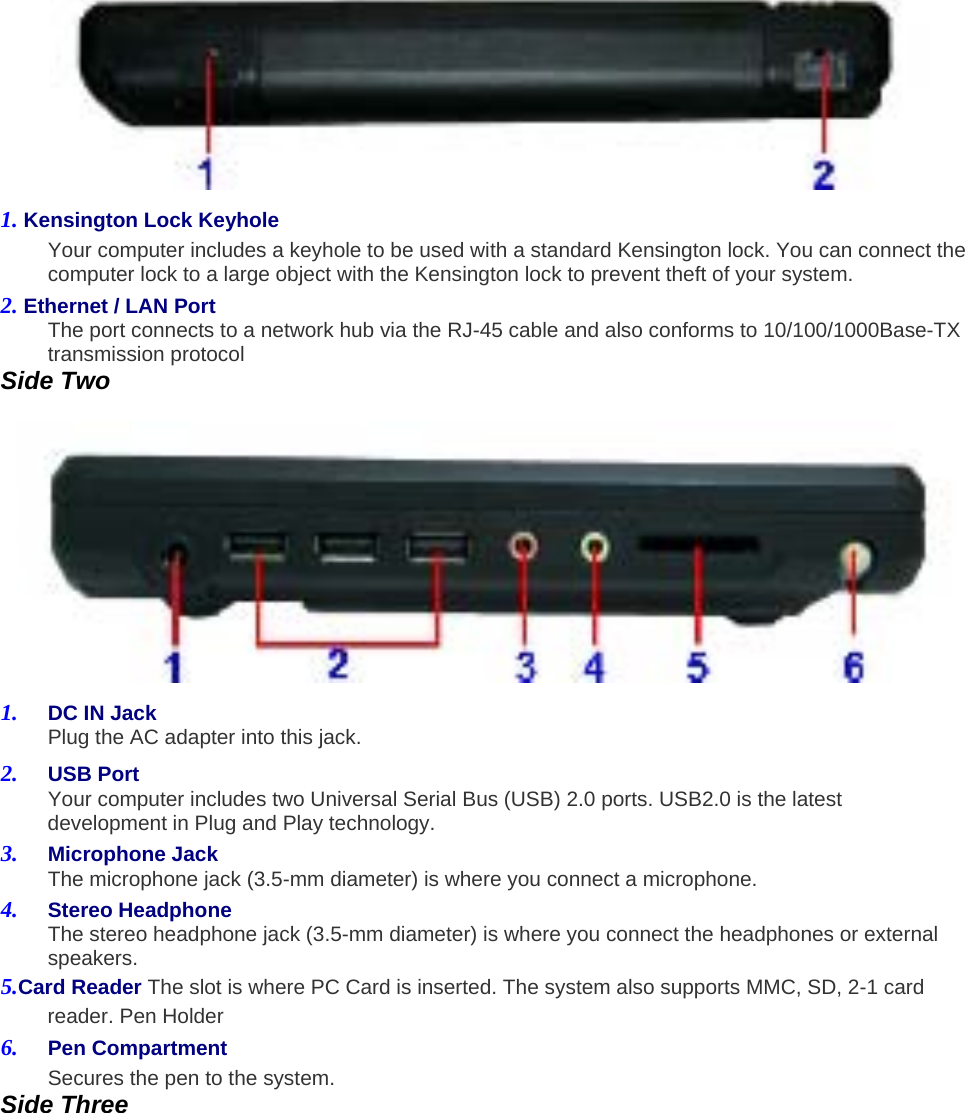 1

2

1. Kensington Lock Keyhole
Your computer includes a keyhole to be used with a standard Kensington lock. You can connect the computer lock to a large object with the Kensington lock to prevent theft of your system.

2. Ethernet / LAN Port
The port connects to a network hub via the RJ-45 cable and also conforms to 10/100/1000Base-TX transmission protocol

Side Two

1 2 3 4 5 6

1. DC IN Jack
Plug the AC adapter into this jack.

2. USB Port
Your computer includes two Universal Serial Bus (USB) 2.0 ports. USB2.0 is the latest development in Plug and Play technology.

3. Microphone Jack
The microphone jack (3.5-mm diameter) is where you connect a microphone.

4. Stereo Headphone
The stereo headphone jack (3.5-mm diameter) is where you connect the headphones or external speakers.

5.Card Reader The slot is where PC Card is inserted. The system also supports MMC, SD, 2-1 card reader. Pen Holder

6. Pen Compartment
Secures the pen to the system.

Side Three