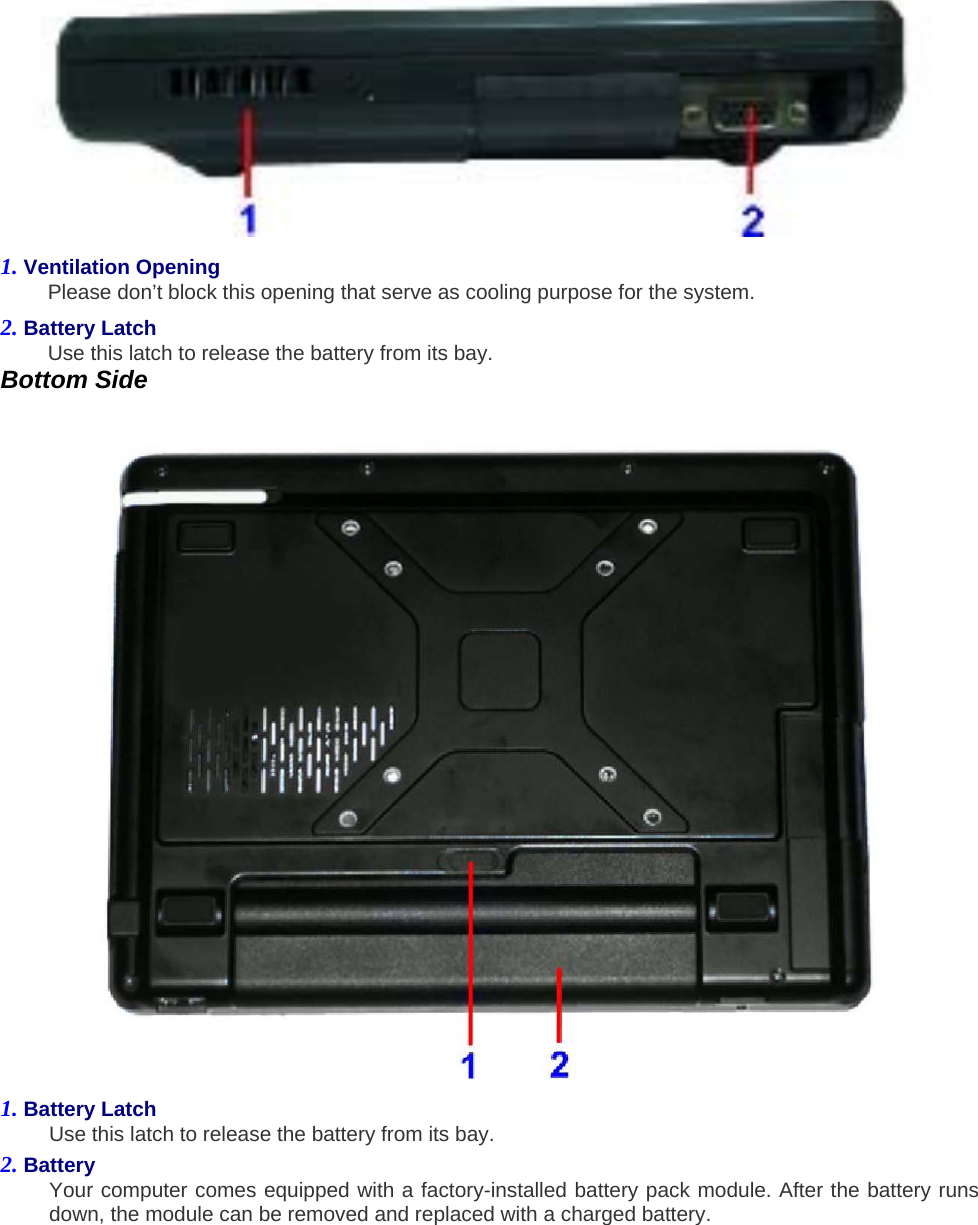 1

2

1. Ventilation Opening
Please don’t block this opening that serve as cooling purpose for the system.

2. Battery Latch
Use this latch to release the battery from its bay.

Bottom Side

1

2

1. Battery Latch
Use this latch to release the battery from its bay.

2. Battery
Your computer comes equipped with a factory-installed battery pack module. After the battery runs down, the module can be removed and replaced with a charged battery.