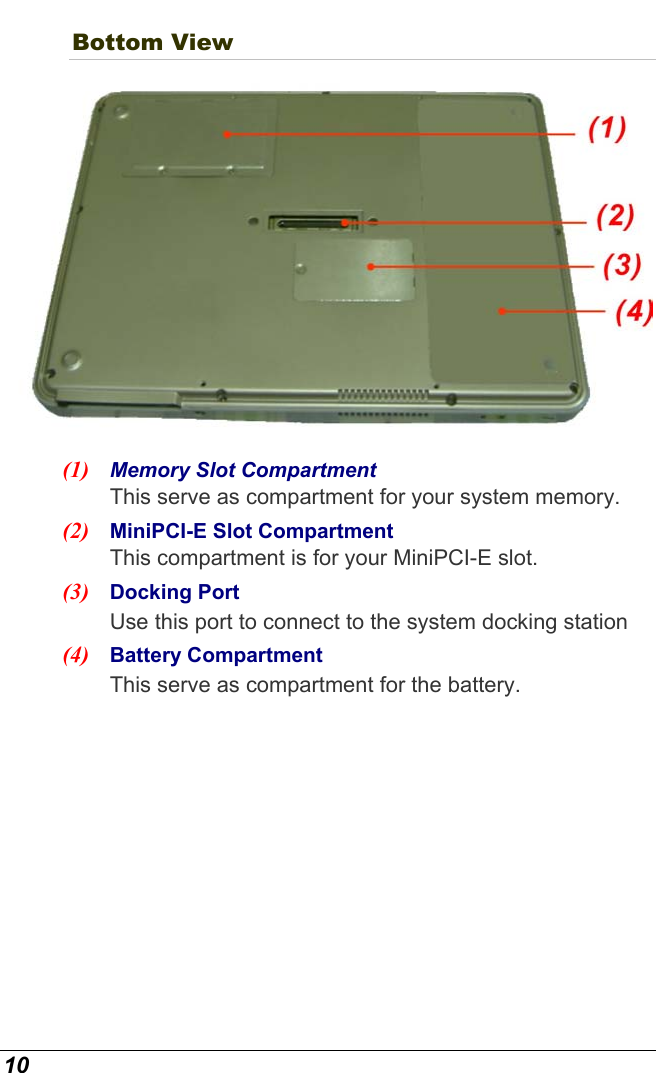 Bottom View

(1)

(2)

(3)

(4)

(1) Memory Slot Compartment
This serve as compartment for your system memory.

(2) MiniPCI-E Slot Compartment
This compartment is for your MiniPCI-E slot.

(3) Docking Port
Use this port to connect to the system docking station

(4) Battery Compartment
This serve as compartment for the battery.

10