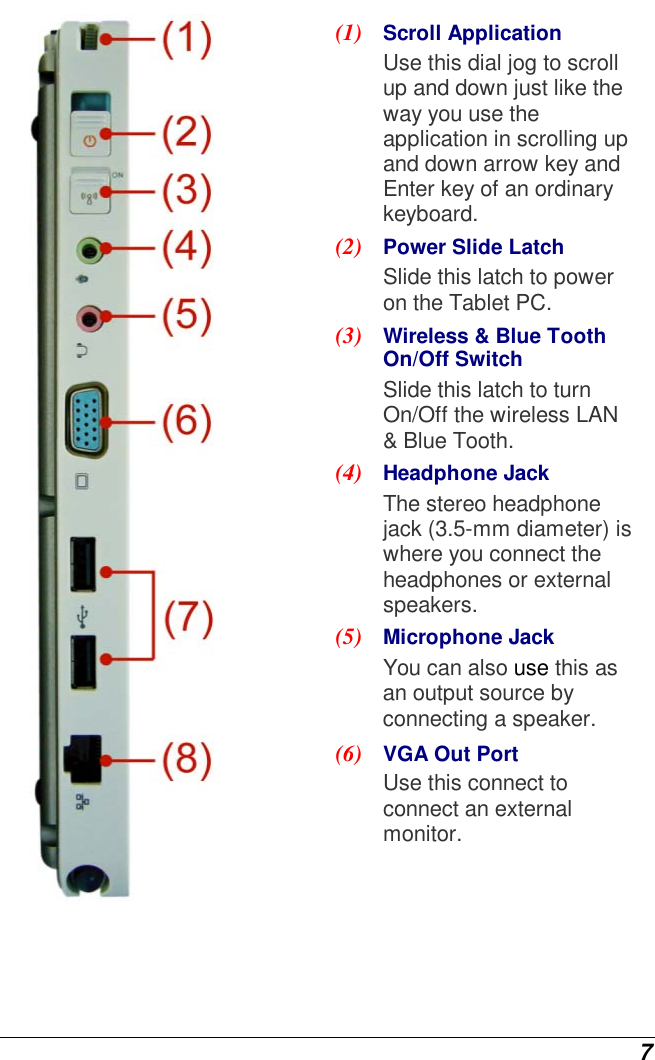 (1)
(2)
ON
(3)
(4)
(5)
(6)
(7)
(8)

(1) Scroll Application

Use this dial jog to scroll up and down just like the way you use the application in scrolling up and down arrow key and Enter key of an ordinary keyboard.

(2) Power Slide Latch

Slide this latch to power on the Tablet PC.

(3) Wireless & Blue Tooth On/Off Switch

Slide this latch to turn On/Off the wireless LAN & Blue Tooth.

(4) Headphone Jack

The stereo headphone jack (3.5-mm diameter) is where you connect the headphones or external speakers.

(5) Microphone Jack

You can also use this as an output source by connecting a speaker.

(6) VGA Out Port

Use this connect to connect an external monitor.

7