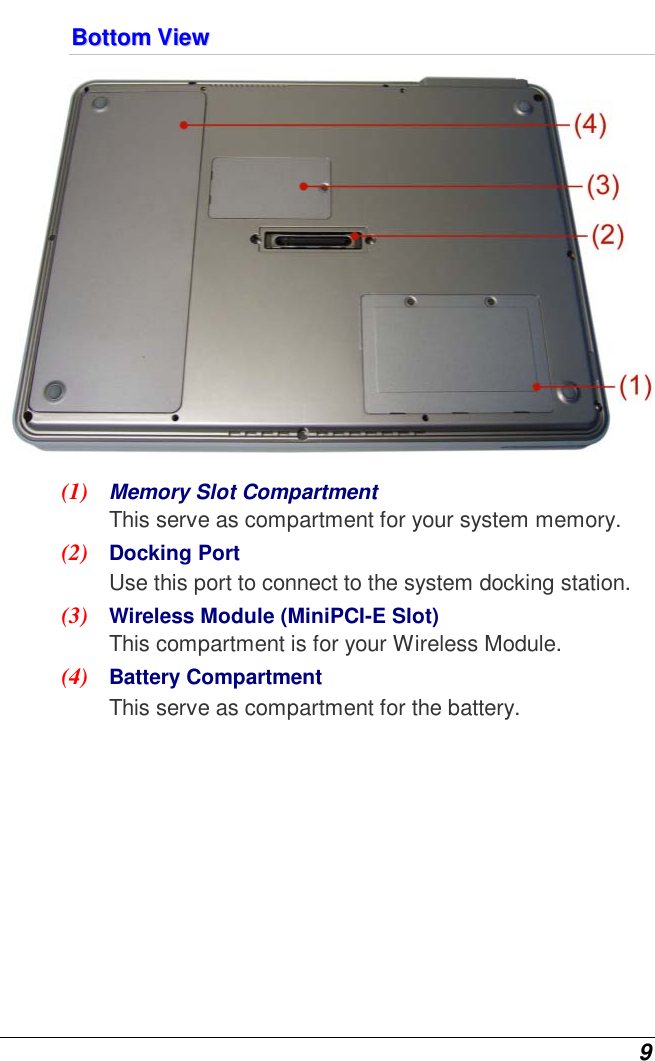 Bottom View

(4)

(3)

(2)

(1)

(1) Memory Slot Compartment
This serve as compartment for your system memory.

(2) Docking Port
Use this port to connect to the system docking station.

(3) Wireless Module (MiniPCI-E Slot)
This compartment is for your Wireless Module.

(4) Battery Compartment
This serve as compartment for the battery.

9