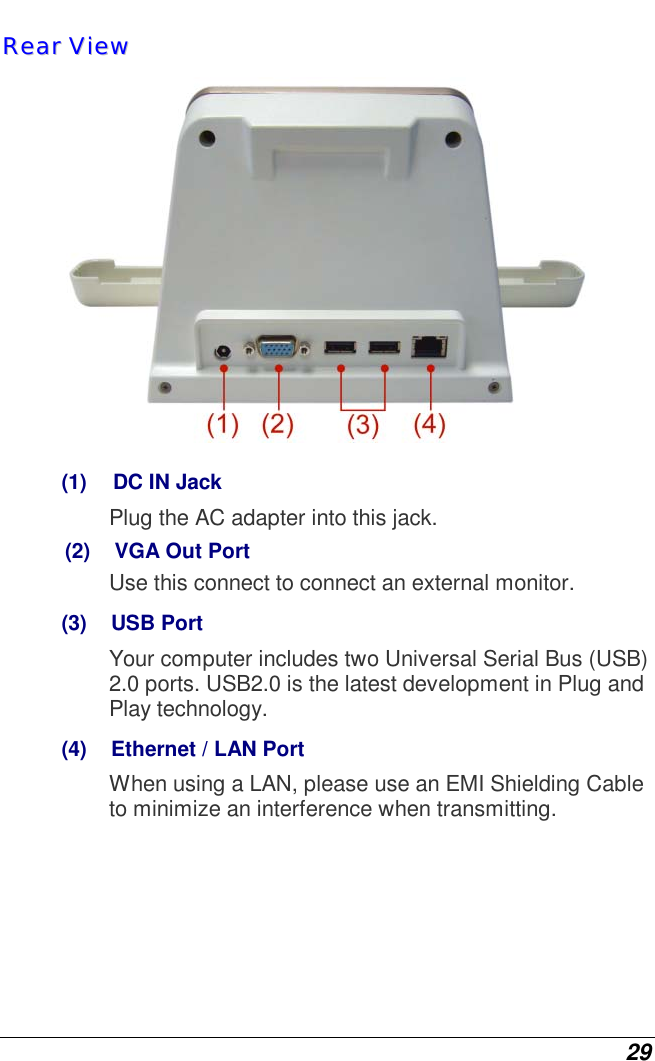 Rear View

(1) (2) (3) (4)

(1) DC IN Jack

Plug the AC adapter into this jack.

(2) VGA Out Port

Use this connect to connect an external monitor.

(3) USB Port

Your computer includes two Universal Serial Bus (USB) 2.0 ports. USB2.0 is the latest development in Plug and Play technology.

(4) Ethernet / LAN Port

When using a LAN, please use an EMI Shielding Cable to minimize an interference when transmitting.

29