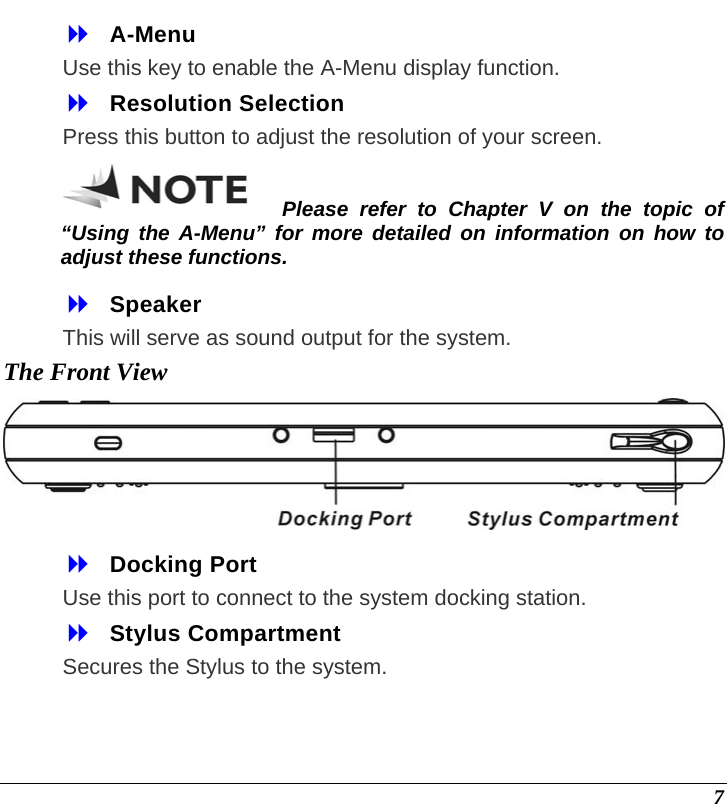 A-Menu

Use this key to enable the A-Menu display function.

Resolution Selection

Press this button to adjust the resolution of your screen.

NOTE Please refer to Chapter V on the topic of “Using the A-Menu” for more detailed on information on how to adjust these functions.

Speaker

This will serve as sound output for the system.

The Front View

Docking Port

Stylus Compartment

Docking Port

Use this port to connect to the system docking station.

Stylus Compartment

Secures the Stylus to the system.

7