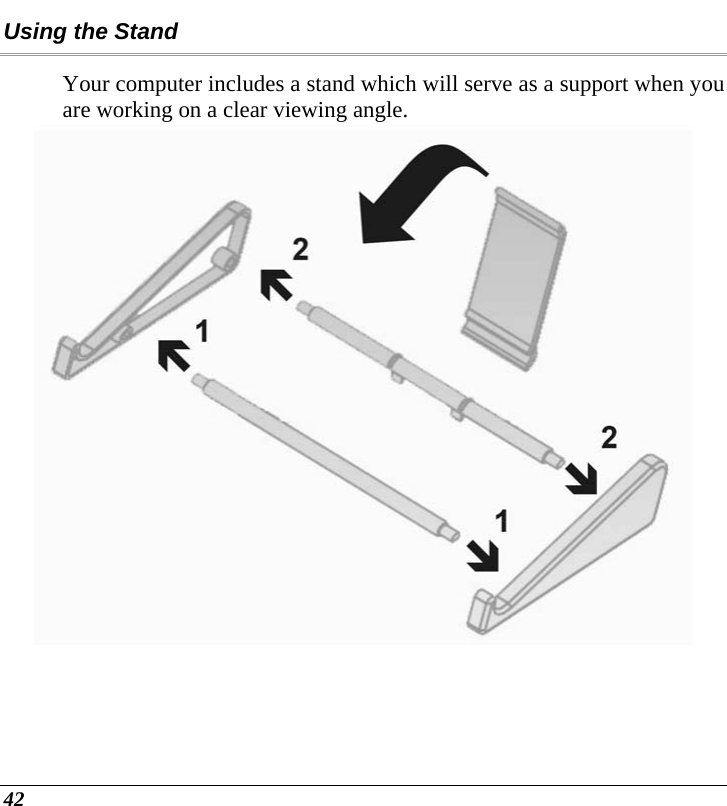 Using the Stand

Your computer includes a stand which will serve as a support when you are working on a clear viewing angle.

2

1

2

1

42