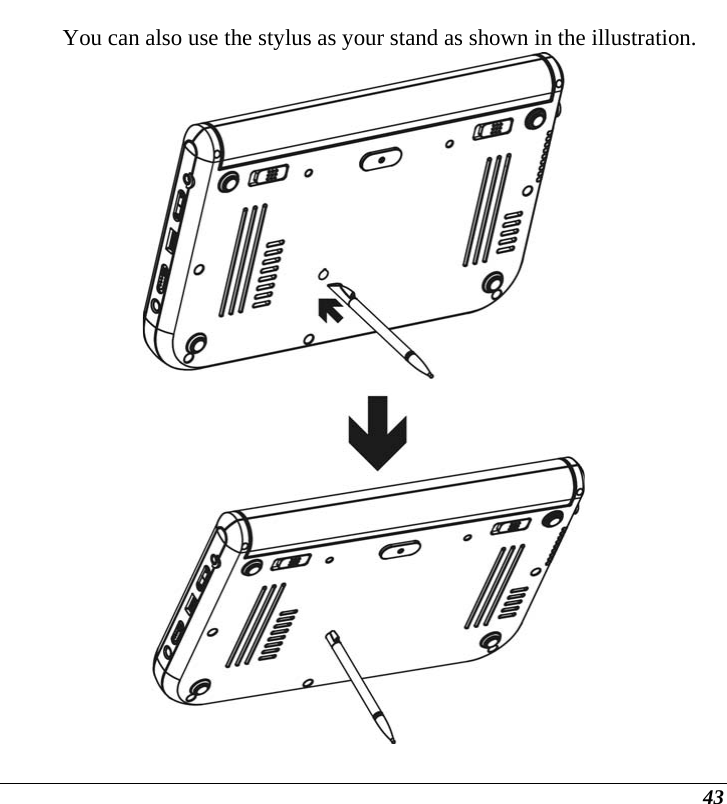 You can also use the stylus as your stand as shown in the illustration.

43