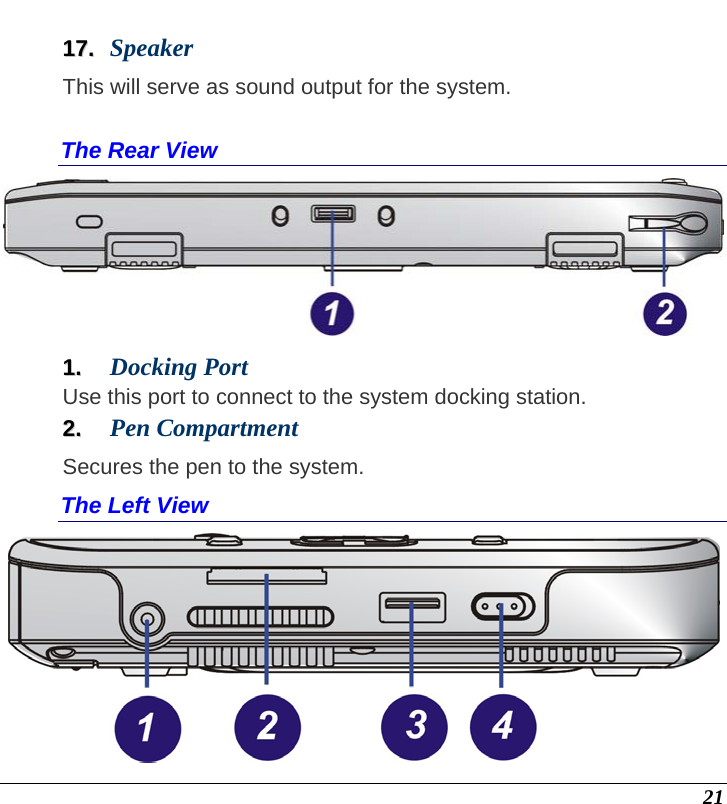 17. Speaker

This will serve as sound output for the system.

The Rear View

1

2

1. Docking Port

Use this port to connect to the system docking station.

2. Pen Compartment

Secures the pen to the system.

The Left View

1

2

3

4

21