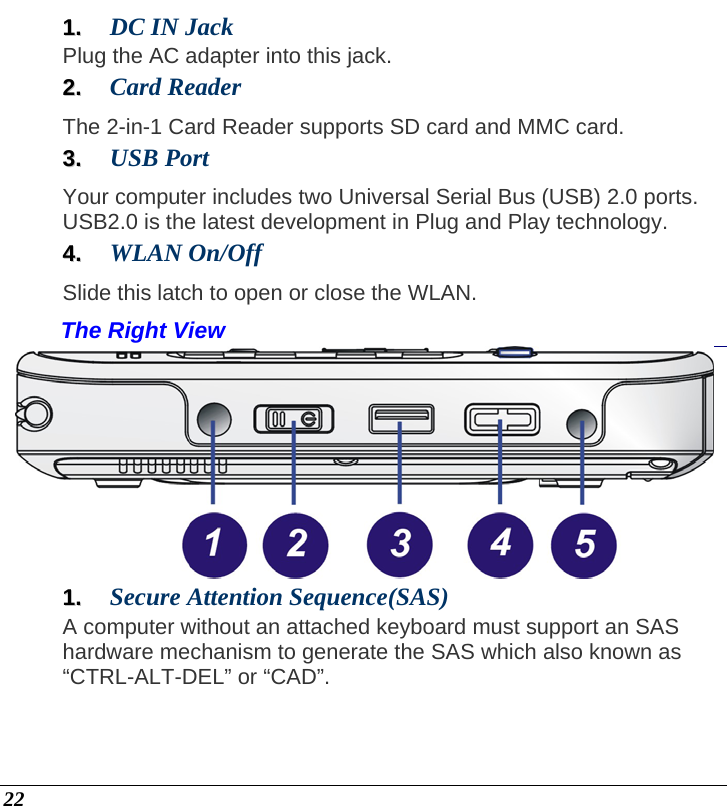 1. DC IN Jack

Plug the AC adapter into this jack.

2. Card Reader

The 2-in-1 Card Reader supports SD card and MMC card.

3. USB Port

Your computer includes two Universal Serial Bus (USB) 2.0 ports. USB2.0 is the latest development in Plug and Play technology.

4. WLAN On/Off

Slide this latch to open or close the WLAN.

The Right View

1 2 3 4 5

1. Secure Attention Sequence(SAS)

A computer without an attached keyboard must support an SAS hardware mechanism to generate the SAS which also known as “CTRL-ALT-DEL” or “CAD”.

22