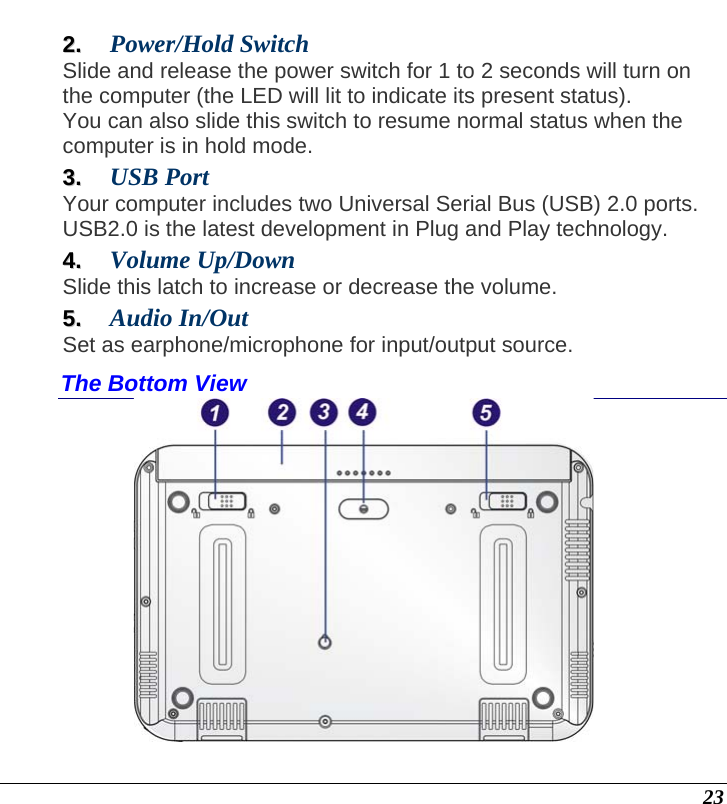 2. Power/Hold Switch
Slide and release the power switch for 1 to 2 seconds will turn on the computer (the LED will lit to indicate its present status).
You can also slide this switch to resume normal status when the computer is in hold mode.

3. USB Port
Your computer includes two Universal Serial Bus (USB) 2.0 ports. USB2.0 is the latest development in Plug and Play technology.

4. Volume Up/Down
Slide this latch to increase or decrease the volume.

5. Audio In/Out
Set as earphone/microphone for input/output source.

The Bottom View

1 2 3 4 5

23