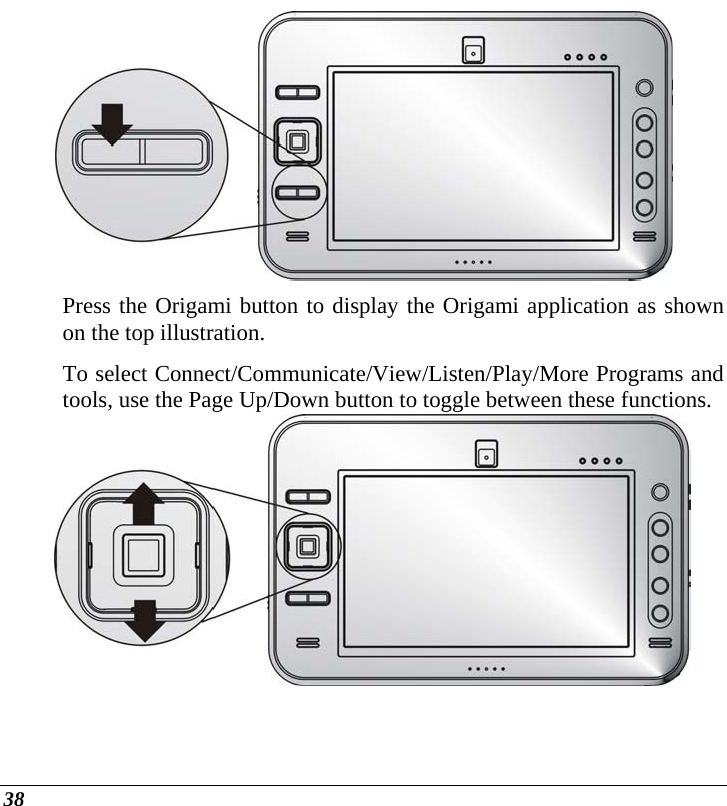 Press the Origami button to display the Origami application as shown on the top illustration.

To select Connect/Communicate/View/Listen/Play/More Programs and tools, use the Page Up/Down button to toggle between these functions.

38