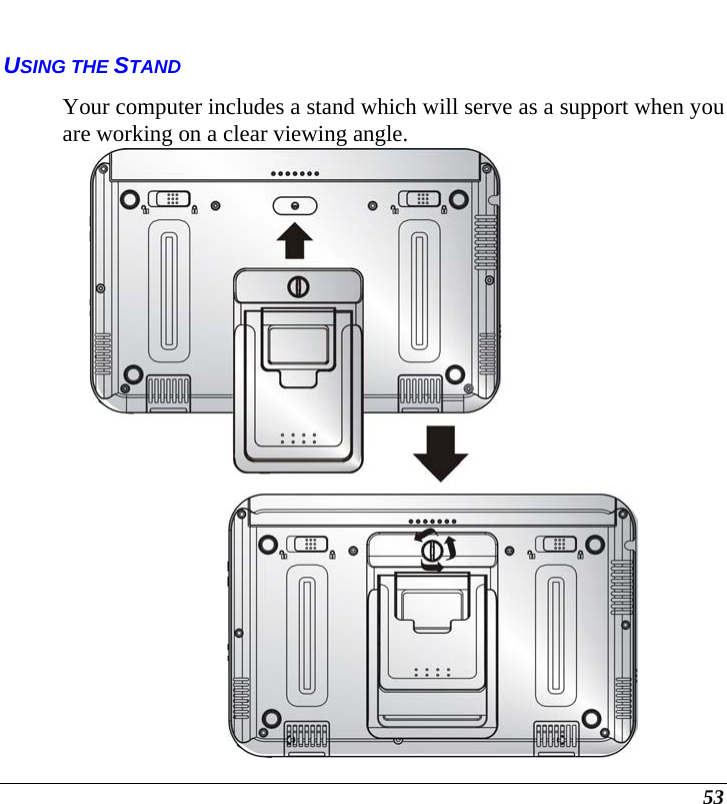 USING THE STAND

Your computer includes a stand which will serve as a support when you are working on a clear viewing angle.

53