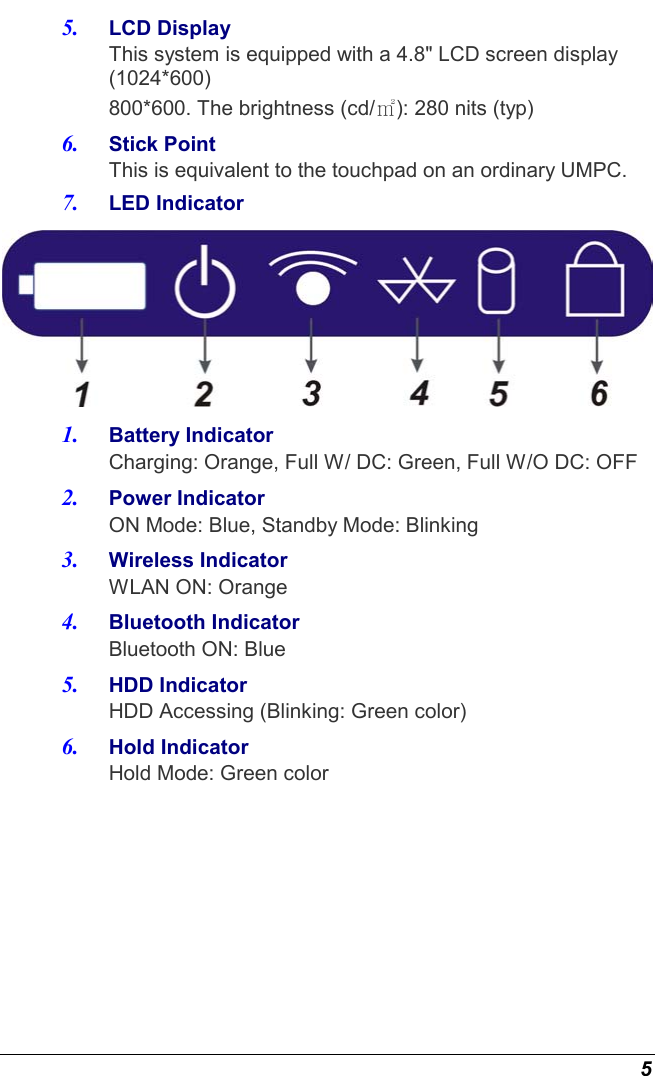 5. LCD Display
This system is equipped with a 4.8" LCD screen display (1024*600)

800*600. The brightness (cd/㎡): 280 nits (typ)

6. Stick Point
This is equivalent to the touchpad on an ordinary UMPC.

7. LED Indicator

1 2 3 4 5 6

1. Battery Indicator
Charging: Orange, Full W/ DC: Green, Full W/O DC: OFF

2. Power Indicator
ON Mode: Blue, Standby Mode: Blinking

3. Wireless Indicator
WLAN ON: Orange

4. Bluetooth Indicator
Bluetooth ON: Blue

5. HDD Indicator
HDD Accessing (Blinking: Green color)

6. Hold Indicator
Hold Mode: Green color

5