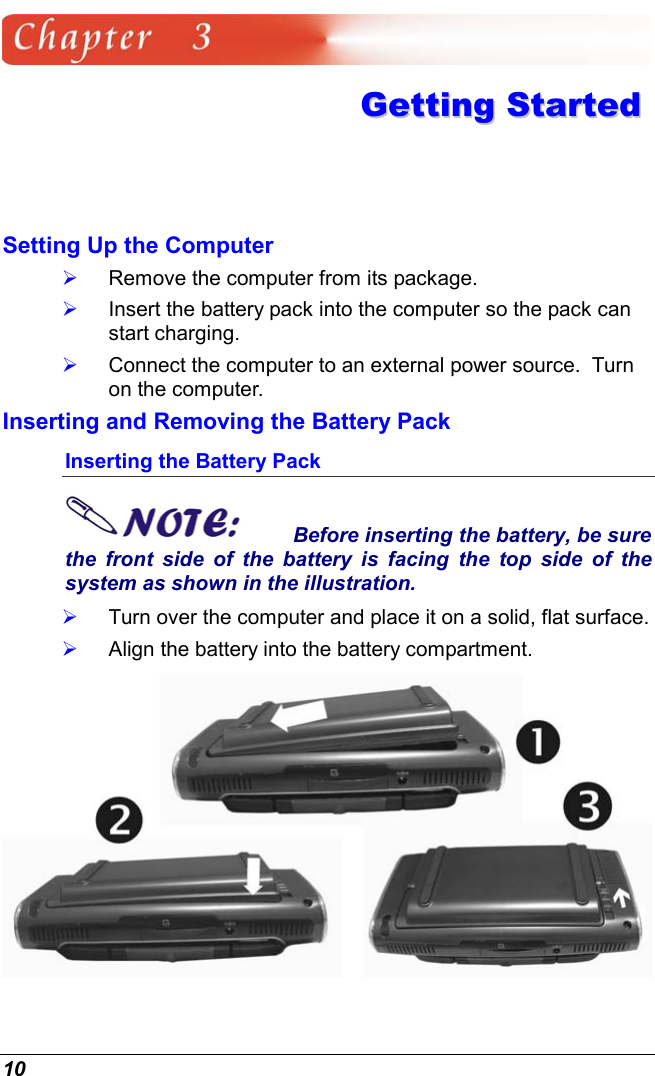 Chapter 3

Getting Started

Setting Up the Computer

➢ Remove the computer from its package.

➢ Insert the battery pack into the computer so the pack can start charging.

➢ Connect the computer to an external power source. Turn on the computer.

Inserting and Removing the Battery Pack

Inserting the Battery Pack

NOTE: Before inserting the battery, be sure the front side of the battery is facing the top side of the system as shown in the illustration.

➢ Turn over the computer and place it on a solid, flat surface.

➢ Align the battery into the battery compartment.

1

2

3

10