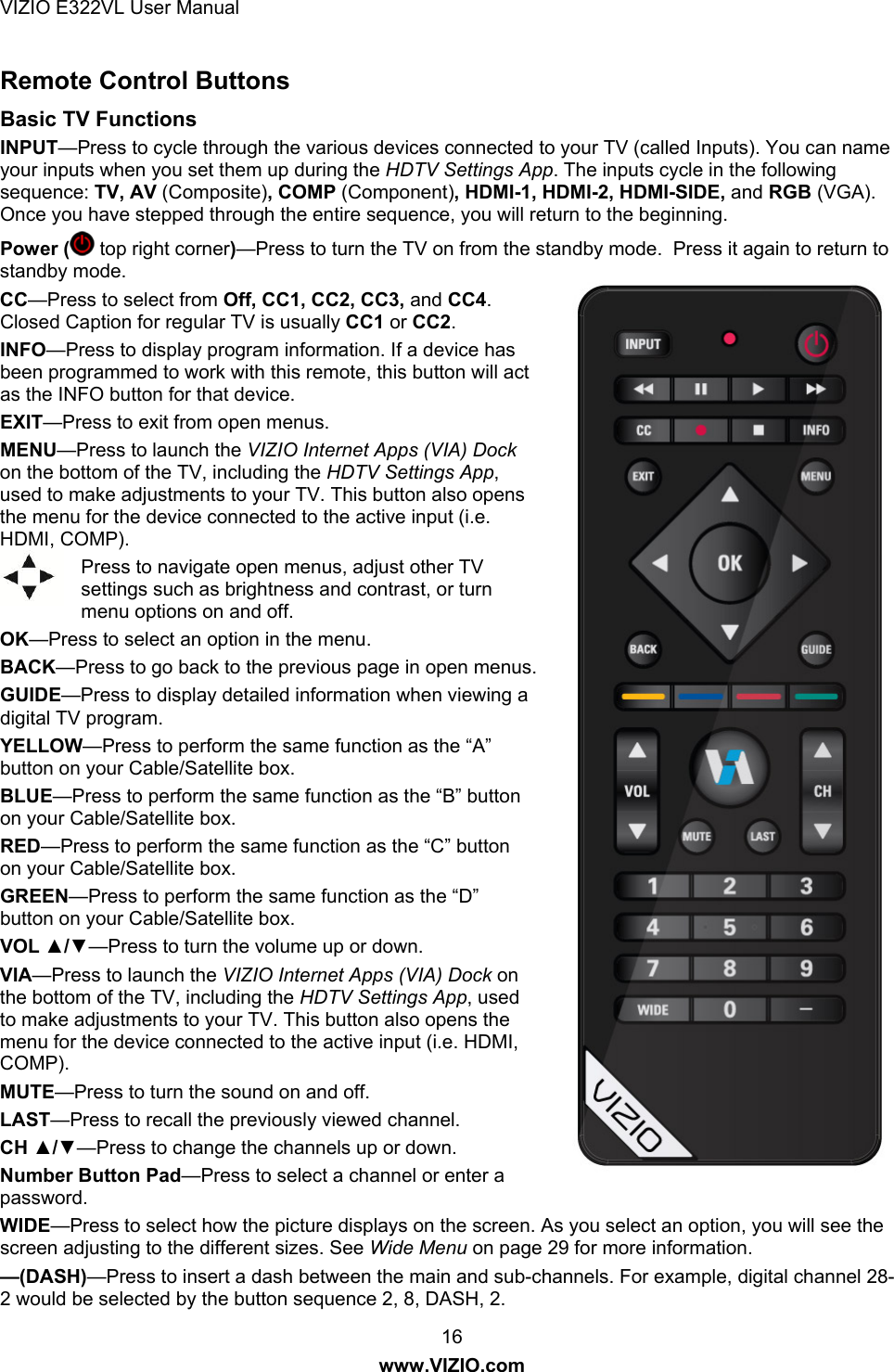 VIZIO E322VL User Manual

Remote Control Buttons

Basic TV Functions

INPUT—Press to cycle through the various devices connected to your TV (called Inputs). You can name your inputs when you set them up during the HDTV Settings App. The inputs cycle in the following sequence: TV, AV (Composite), COMP (Component), HDMI-1, HDMI-2, HDMI-SIDE, and RGB (VGA). Once you have stepped through the entire sequence, you will return to the beginning.

Power ( top right corner)—Press to turn the TV on from the standby mode. Press it again to return to standby mode.

CC—Press to select from Off, CC1, CC2, CC3, and CC4. Closed Caption for regular TV is usually CC1 or CC2.

INFO—Press to display program information. If a device has been programmed to work with this remote, this button will act as the INFO button for that device.

EXIT—Press to exit from open menus.

MENU—Press to launch the VIZIO Internet Apps (VIA) Dock on the bottom of the TV, including the HDTV Settings App, used to make adjustments to your TV. This button also opens the menu for the device connected to the active input (i.e. HDMI, COMP).

Press to navigate open menus, adjust other TV settings such as brightness and contrast, or turn menu options on and off.

OK—Press to select an option in the menu.

BACK—Press to go back to the previous page in open menus.

GUIDE—Press to display detailed information when viewing a digital TV program.

YELLOW—Press to perform the same function as the “A” button on your Cable/Satellite box.

BLUE—Press to perform the same function as the “B” button on your Cable/Satellite box.

RED—Press to perform the same function as the “C” button on your Cable/Satellite box.

GREEN—Press to perform the same function as the “D” button on your Cable/Satellite box.

VOL ▲/▼—Press to turn the volume up or down.

VIA—Press to launch the VIZIO Internet Apps (VIA) Dock on the bottom of the TV, including the HDTV Settings App, used to make adjustments to your TV. This button also opens the menu for the device connected to the active input (i.e. HDMI, COMP).

MUTE—Press to turn the sound on and off.

LAST—Press to recall the previously viewed channel.

CH ▲/▼—Press to change the channels up or down.

Number Button Pad—Press to select a channel or enter a password.

WIDE—Press to select how the picture displays on the screen. As you select an option, you will see the screen adjusting to the different sizes. See Wide Menu on page 29 for more information.

—(DASH)—Press to insert a dash between the main and sub-channels. For example, digital channel 28-2 would be selected by the button sequence 2, 8, DASH, 2.

INPUT CC INFO EXIT MENU OK BACK GUIDE VOL CH MUTE LAST 1 2 3 4 5 6 7 8 9 WIDE 0 – VIZIO

16

www.VIZIO.com