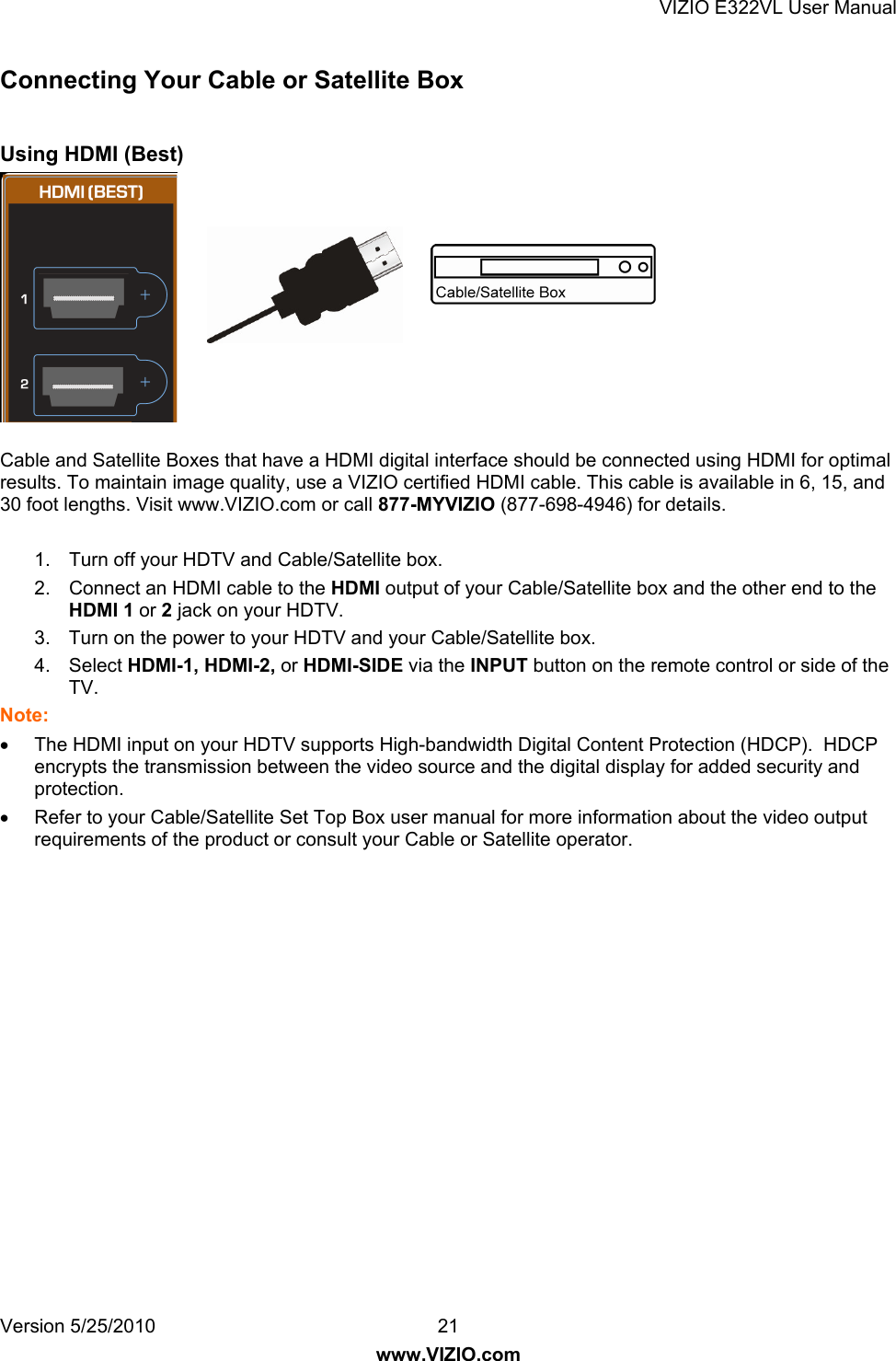 VIZIO E322VL User Manual

Connecting Your Cable or Satellite Box

Using HDMI (Best)

HDMI (BEST)

1

2

Cable/Satellite Box

Cable and Satellite Boxes that have a HDMI digital interface should be connected using HDMI for optimal results. To maintain image quality, use a VIZIO certified HDMI cable. This cable is available in 6, 15, and 30 foot lengths. Visit www.VIZIO.com or call 877-MYVIZIO (877-698-4946) for details.

1. Turn off your HDTV and Cable/Satellite box.
2. Connect an HDMI cable to the HDMI output of your Cable/Satellite box and the other end to the HDMI 1 or 2 jack on your HDTV.
3. Turn on the power to your HDTV and your Cable/Satellite box.
4. Select HDMI-1, HDMI-2, or HDMI-SIDE via the INPUT button on the remote control or side of the TV.

Note:
• The HDMI input on your HDTV supports High-bandwidth Digital Content Protection (HDCP). HDCP encrypts the transmission between the video source and the digital display for added security and protection.
• Refer to your Cable/Satellite Set Top Box user manual for more information about the video output requirements of the product or consult your Cable or Satellite operator.

Version 5/25/2010 21
www.VIZIO.com