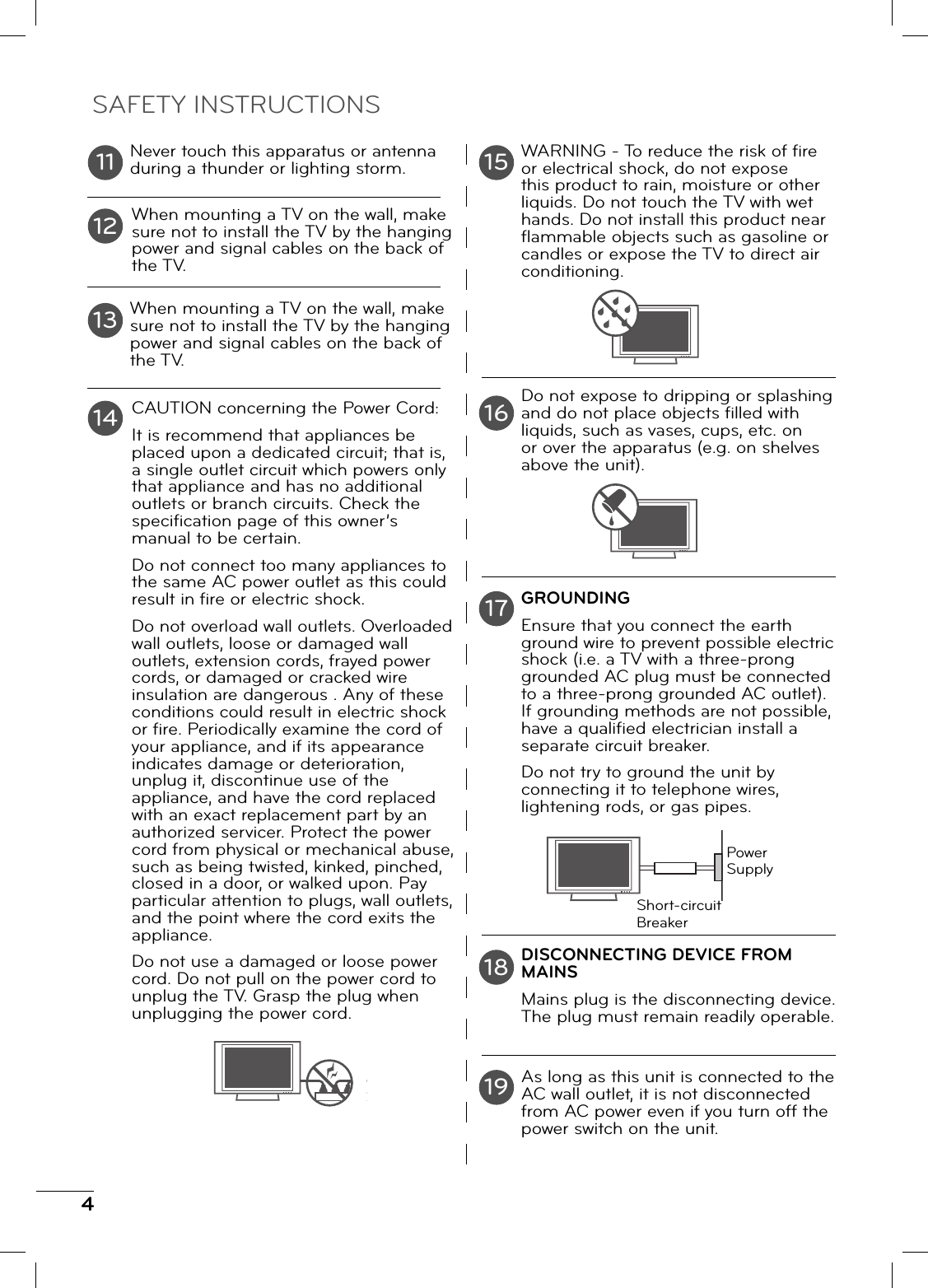 SAFETY INSTRUCTIONS

11 Never touch this apparatus or antenna during a thunder or lighting storm.

12 When mounting a TV on the wall, make sure not to install the TV by the hanging power and signal cables on the back of the TV.

13 When mounting a TV on the wall, make sure not to install the TV by the hanging power and signal cables on the back of the TV.

14 CAUTION concerning the Power Cord:

It is recommend that appliances be placed upon a dedicated circuit; that is, a single outlet circuit which powers only that appliance and has no additional outlets or branch circuits. Check the specification page of this owner's manual to be certain.

Do not connect too many appliances to the same AC power outlet as this could result in fire or electric shock.

Do not overload wall outlets. Overloaded wall outlets, loose or damaged wall outlets, extension cords, frayed power cords, or damaged or cracked wire insulation are dangerous . Any of these conditions could result in electric shock or fire. Periodically examine the cord of your appliance, and if its appearance indicates damage or deterioration, unplug it, discontinue use of the appliance, and have the cord replaced with an exact replacement part by an authorized servicer. Protect the power cord from physical or mechanical abuse, such as being twisted, kinked, pinched, closed in a door, or walked upon. Pay particular attention to plugs, wall outlets, and the point where the cord exits the appliance.

Do not use a damaged or loose power cord. Do not pull on the power cord to unplug the TV. Grasp the plug when unplugging the power cord.

15 WARNING - To reduce the risk of fire or electrical shock, do not expose this product to rain, moisture or other liquids. Do not touch the TV with wet hands. Do not install this product near flammable objects such as gasoline or candles or expose the TV to direct air conditioning.

16 Do not expose to dripping or splashing and do not place objects filled with liquids, such as vases, cups, etc. on or over the apparatus (e.g. on shelves above the unit).

17 GROUNDING

Ensure that you connect the earth ground wire to prevent possible electric shock (i.e. a TV with a three-prong grounded AC plug must be connected to a three-prong grounded AC outlet). If grounding methods are not possible, have a qualified electrician install a separate circuit breaker.

Do not try to ground the unit by connecting it to telephone wires, lightening rods, or gas pipes.

Power Supply

Short-circuit Breaker

18 DISCONNECTING DEVICE FROM MAINS

Mains plug is the disconnecting device. The plug must remain readily operable.

19 As long as this unit is connected to the AC wall outlet, it is not disconnected from AC power even if you turn off the power switch on the unit.

4