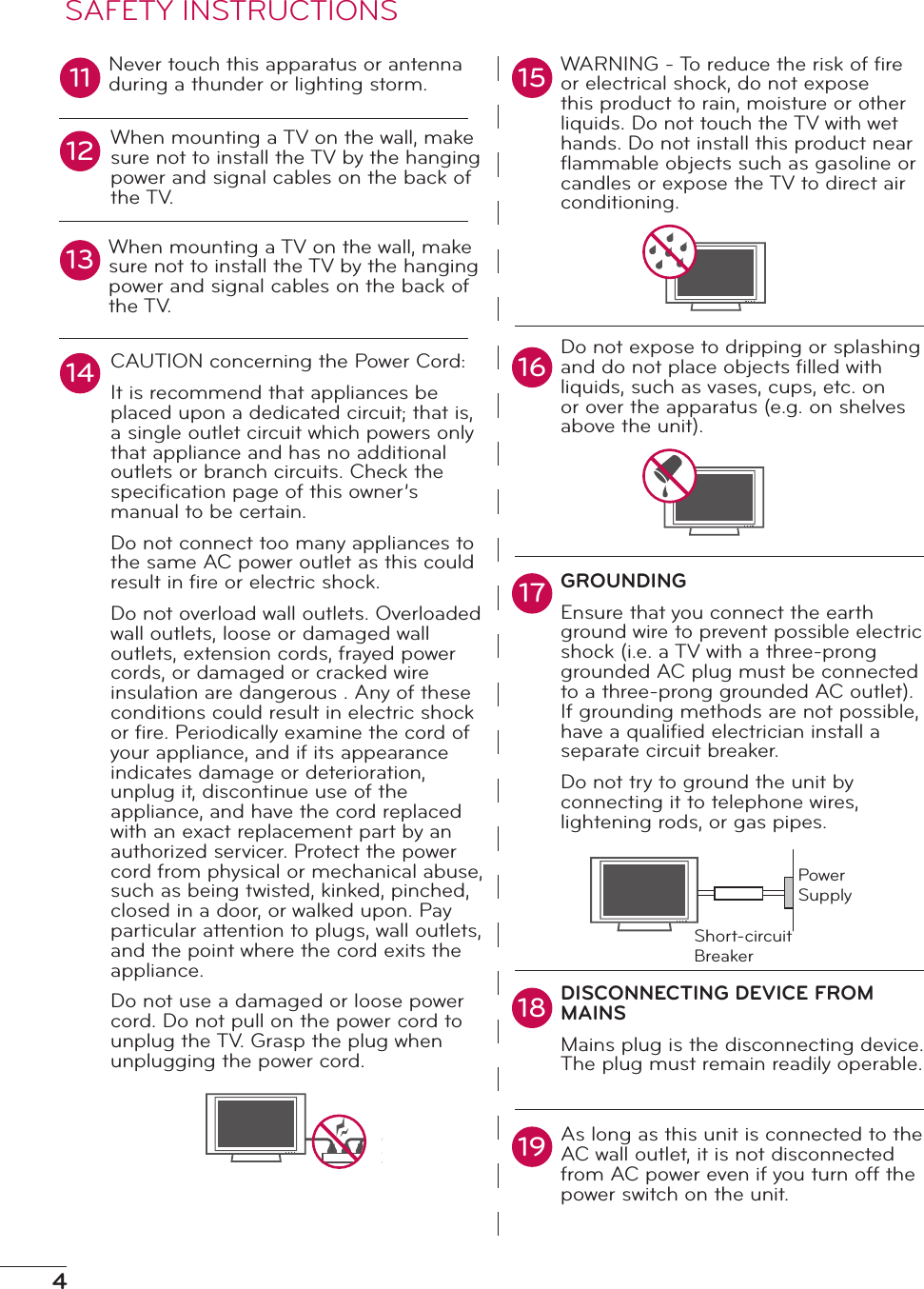 SAFETY INSTRUCTIONS

11 Never touch this apparatus or antenna during a thunder or lighting storm.

12 When mounting a TV on the wall, make sure not to install the TV by the hanging power and signal cables on the back of the TV.

13 When mounting a TV on the wall, make sure not to install the TV by the hanging power and signal cables on the back of the TV.

14 CAUTION concerning the Power Cord:

It is recommend that appliances be placed upon a dedicated circuit; that is, a single outlet circuit which powers only that appliance and has no additional outlets or branch circuits. Check the specification page of this owner's manual to be certain.

Do not connect too many appliances to the same AC power outlet as this could result in fire or electric shock.

Do not overload wall outlets. Overloaded wall outlets, loose or damaged wall outlets, extension cords, frayed power cords, or damaged or cracked wire insulation are dangerous . Any of these conditions could result in electric shock or fire. Periodically examine the cord of your appliance, and if its appearance indicates damage or deterioration, unplug it, discontinue use of the appliance, and have the cord replaced with an exact replacement part by an authorized servicer. Protect the power cord from physical or mechanical abuse, such as being twisted, kinked, pinched, closed in a door, or walked upon. Pay particular attention to plugs, wall outlets, and the point where the cord exits the appliance.

Do not use a damaged or loose power cord. Do not pull on the power cord to unplug the TV. Grasp the plug when unplugging the power cord.

15 WARNING - To reduce the risk of fire or electrical shock, do not expose this product to rain, moisture or other liquids. Do not touch the TV with wet hands. Do not install this product near flammable objects such as gasoline or candles or expose the TV to direct air conditioning.

16 Do not expose to dripping or splashing and do not place objects filled with liquids, such as vases, cups, etc. on or over the apparatus (e.g. on shelves above the unit).

17 GROUNDING

Ensure that you connect the earth ground wire to prevent possible electric shock (i.e. a TV with a three-prong grounded AC plug must be connected to a three-prong grounded AC outlet). If grounding methods are not possible, have a qualified electrician install a separate circuit breaker.

Do not try to ground the unit by connecting it to telephone wires, lightening rods, or gas pipes.

Power Supply

Short-circuit Breaker

18 DISCONNECTING DEVICE FROM MAINS

Mains plug is the disconnecting device. The plug must remain readily operable.

19 As long as this unit is connected to the AC wall outlet, it is not disconnected from AC power even if you turn off the power switch on the unit.

4