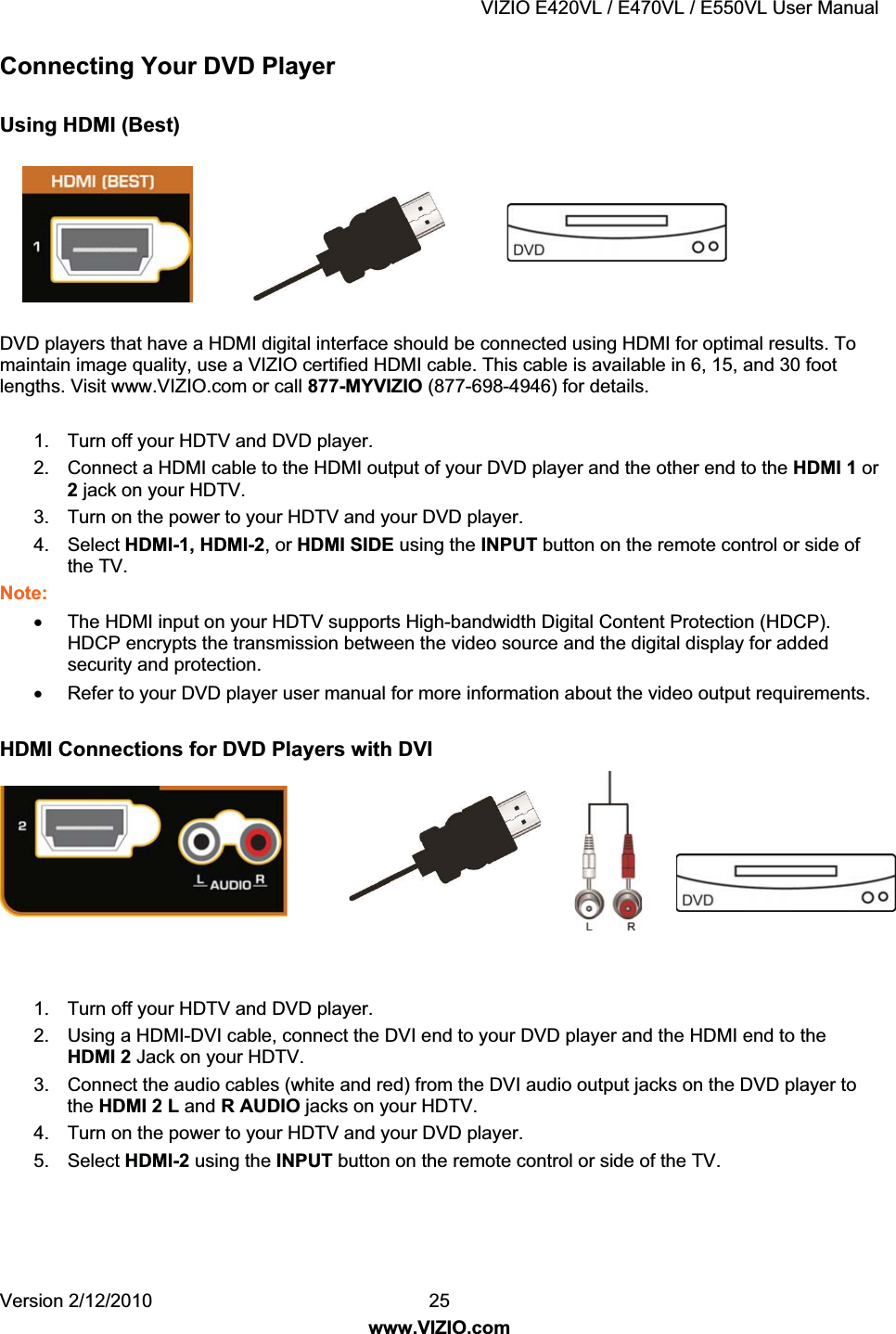 VIZIO E420VL / E470VL / E550VL User Manual

Connecting Your DVD Player

Using HDMI (Best)

HDMI (BEST)

1

DVD

DVD players that have a HDMI digital interface should be connected using HDMI for optimal results. To maintain image quality, use a VIZIO certified HDMI cable. This cable is available in 6, 15, and 30 foot lengths. Visit www.VIZIO.com or call 877-MYVIZIO (877-698-4946) for details.

1. Turn off your HDTV and DVD player.
2. Connect a HDMI cable to the HDMI output of your DVD player and the other end to the HDMI 1 or 2 jack on your HDTV.
3. Turn on the power to your HDTV and your DVD player.
4. Select HDMI-1, HDMI-2, or HDMI SIDE using the INPUT button on the remote control or side of the TV.

Note:
• The HDMI input on your HDTV supports High-bandwidth Digital Content Protection (HDCP). HDCP encrypts the transmission between the video source and the digital display for added security and protection.
• Refer to your DVD player user manual for more information about the video output requirements.

HDMI Connections for DVD Players with DVI

2

L AUDIO R

L R

DVD

1. Turn off your HDTV and DVD player.
2. Using a HDMI-DVI cable, connect the DVI end to your DVD player and the HDMI end to the HDMI 2 Jack on your HDTV.
3. Connect the audio cables (white and red) from the DVI audio output jacks on the DVD player to the HDMI 2 L and R AUDIO jacks on your HDTV.
4. Turn on the power to your HDTV and your DVD player.
5. Select HDMI-2 using the INPUT button on the remote control or side of the TV.

Version 2/12/2010 25
www.VIZIO.com