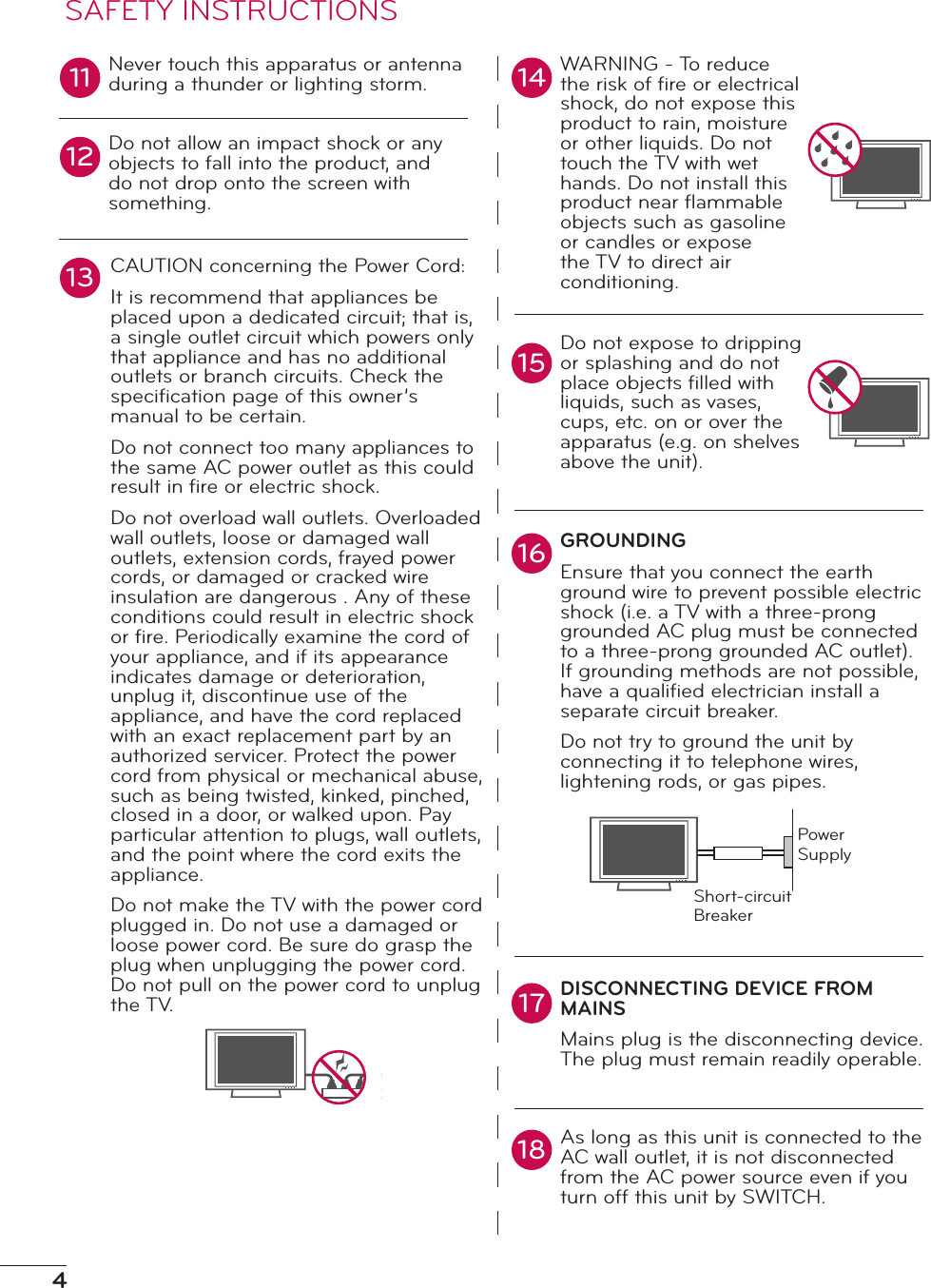 SAFETY INSTRUCTIONS

11 Never touch this apparatus or antenna during a thunder or lighting storm.

12 Do not allow an impact shock or any objects to fall into the product, and do not drop onto the screen with something.

13 CAUTION concerning the Power Cord:

It is recommend that appliances be placed upon a dedicated circuit; that is, a single outlet circuit which powers only that appliance and has no additional outlets or branch circuits. Check the specification page of this owner's manual to be certain.

Do not connect too many appliances to the same AC power outlet as this could result in fire or electric shock.

Do not overload wall outlets. Overloaded wall outlets, loose or damaged wall outlets, extension cords, frayed power cords, or damaged or cracked wire insulation are dangerous . Any of these conditions could result in electric shock or fire. Periodically examine the cord of your appliance, and if its appearance indicates damage or deterioration, unplug it, discontinue use of the appliance, and have the cord replaced with an exact replacement part by an authorized servicer. Protect the power cord from physical or mechanical abuse, such as being twisted, kinked, pinched, closed in a door, or walked upon. Pay particular attention to plugs, wall outlets, and the point where the cord exits the appliance.

Do not make the TV with the power cord plugged in. Do not use a damaged or loose power cord. Be sure do grasp the plug when unplugging the power cord. Do not pull on the power cord to unplug the TV.

14 WARNING - To reduce the risk of fire or electrical shock, do not expose this product to rain, moisture or other liquids. Do not touch the TV with wet hands. Do not install this product near flammable objects such as gasoline or candles or expose the TV to direct air conditioning.

15 Do not expose to dripping or splashing and do not place objects filled with liquids, such as vases, cups, etc. on or over the apparatus (e.g. on shelves above the unit).

16 GROUNDING

Ensure that you connect the earth ground wire to prevent possible electric shock (i.e. a TV with a three-prong grounded AC plug must be connected to a three-prong grounded AC outlet). If grounding methods are not possible, have a qualified electrician install a separate circuit breaker.

Do not try to ground the unit by connecting it to telephone wires, lightening rods, or gas pipes.

Power Supply

Short-circuit Breaker

17 DISCONNECTING DEVICE FROM MAINS

Mains plug is the disconnecting device. The plug must remain readily operable.

18 As long as this unit is connected to the AC wall outlet, it is not disconnected from the AC power source even if you turn off this unit by SWITCH.

4