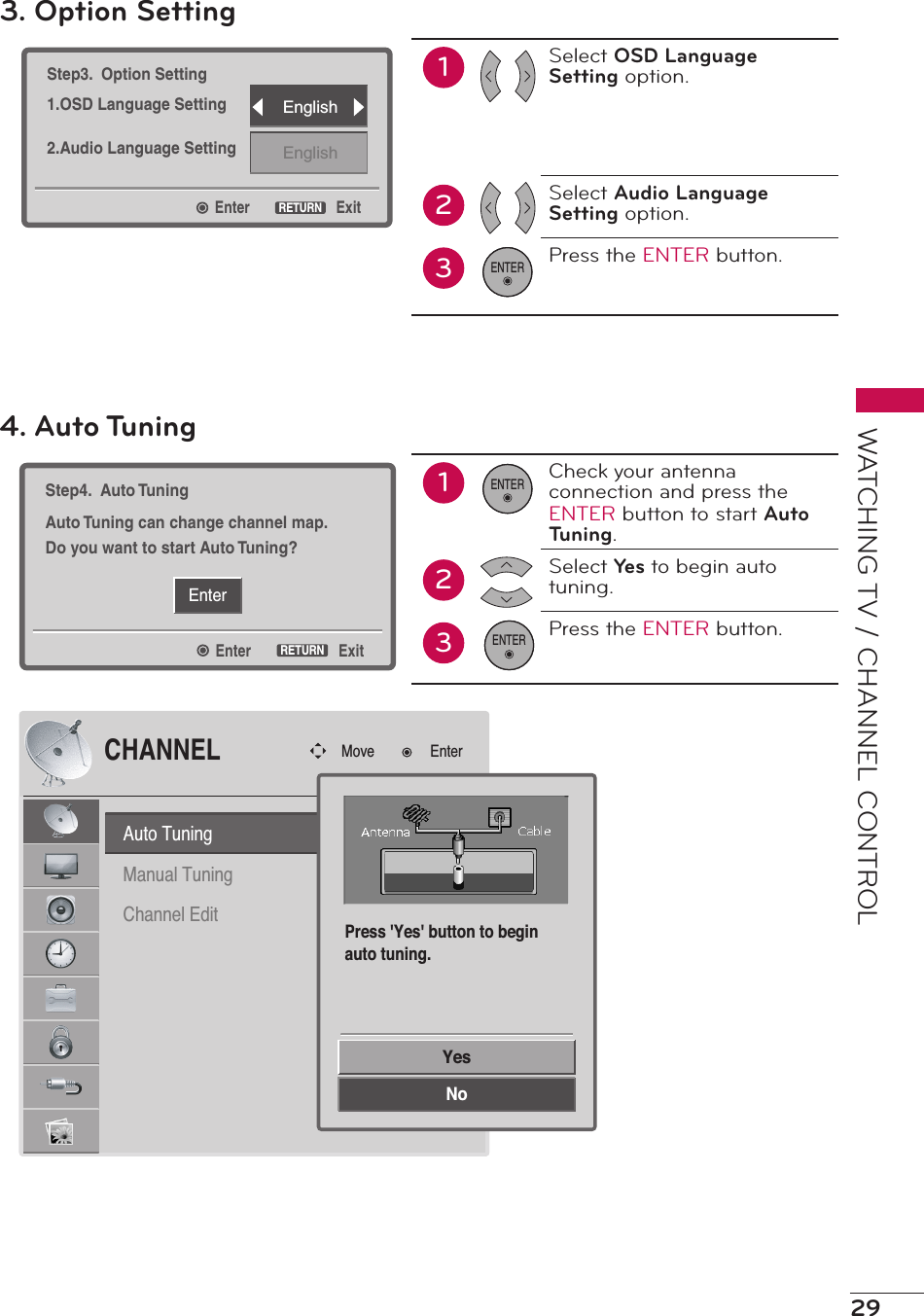 3. Option Setting

Step3. Option Setting
1.OSD Language Setting English
2.Audio Language Setting English
Enter RETURN Exit

1 Select OSD Language Setting option.

2 Select Audio Language Setting option.

3 ENTER Press the ENTER button.

4. Auto Tuning

Step4. Auto Tuning
Auto Tuning can change channel map.
Do you want to start Auto Tuning?
Enter
Enter RETURN Exit

1 ENTER Check your antenna connection and press the ENTER button to start Auto Tuning.

2 Select Yes to begin auto tuning.

3 ENTER Press the ENTER button.

CHANNEL Move Enter
Auto Tuning
Manual Tuning
Channel Edit
Antenna Cable
Press 'Yes' button to begin auto tuning.
Yes
No

WATCHING TV / CHANNEL CONTROL

29