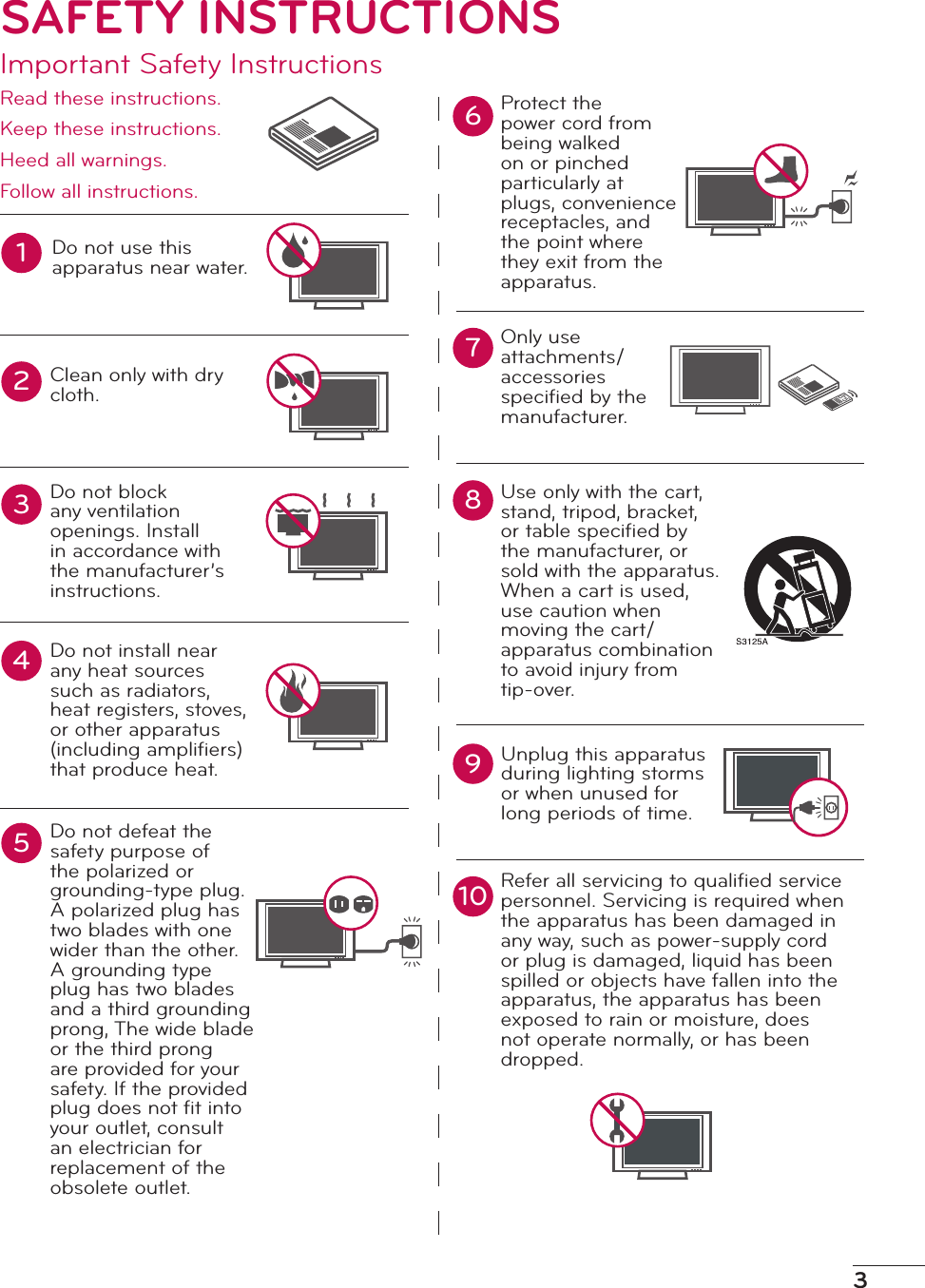 SAFETY INSTRUCTIONS

Important Safety Instructions

Read these instructions.
Keep these instructions.
Heed all warnings.
Follow all instructions.

1 Do not use this apparatus near water.

2 Clean only with dry cloth.

3 Do not block any ventilation openings. Install in accordance with the manufacturer's instructions.

4 Do not install near any heat sources such as radiators, heat registers, stoves, or other apparatus (including amplifiers) that produce heat.

5 Do not defeat the safety purpose of the polarized or grounding-type plug. A polarized plug has two blades with one wider than the other. A grounding type plug has two blades and a third grounding prong, The wide blade or the third prong are provided for your safety. If the provided plug does not fit into your outlet, consult an electrician for replacement of the obsolete outlet.

6 Protect the power cord from being walked on or pinched particularly at plugs, convenience receptacles, and the point where they exit from the apparatus.

7 Only use attachments/ accessories specified by the manufacturer.

8 Use only with the cart, stand, tripod, bracket, or table specified by the manufacturer, or sold with the apparatus. When a cart is used, use caution when moving the cart/ apparatus combination to avoid injury from tip-over.

S3125A

9 Unplug this apparatus during lighting storms or when unused for long periods of time.

10 Refer all servicing to qualified service personnel. Servicing is required when the apparatus has been damaged in any way, such as power-supply cord or plug is damaged, liquid has been spilled or objects have fallen into the apparatus, the apparatus has been exposed to rain or moisture, does not operate normally, or has been dropped.

3