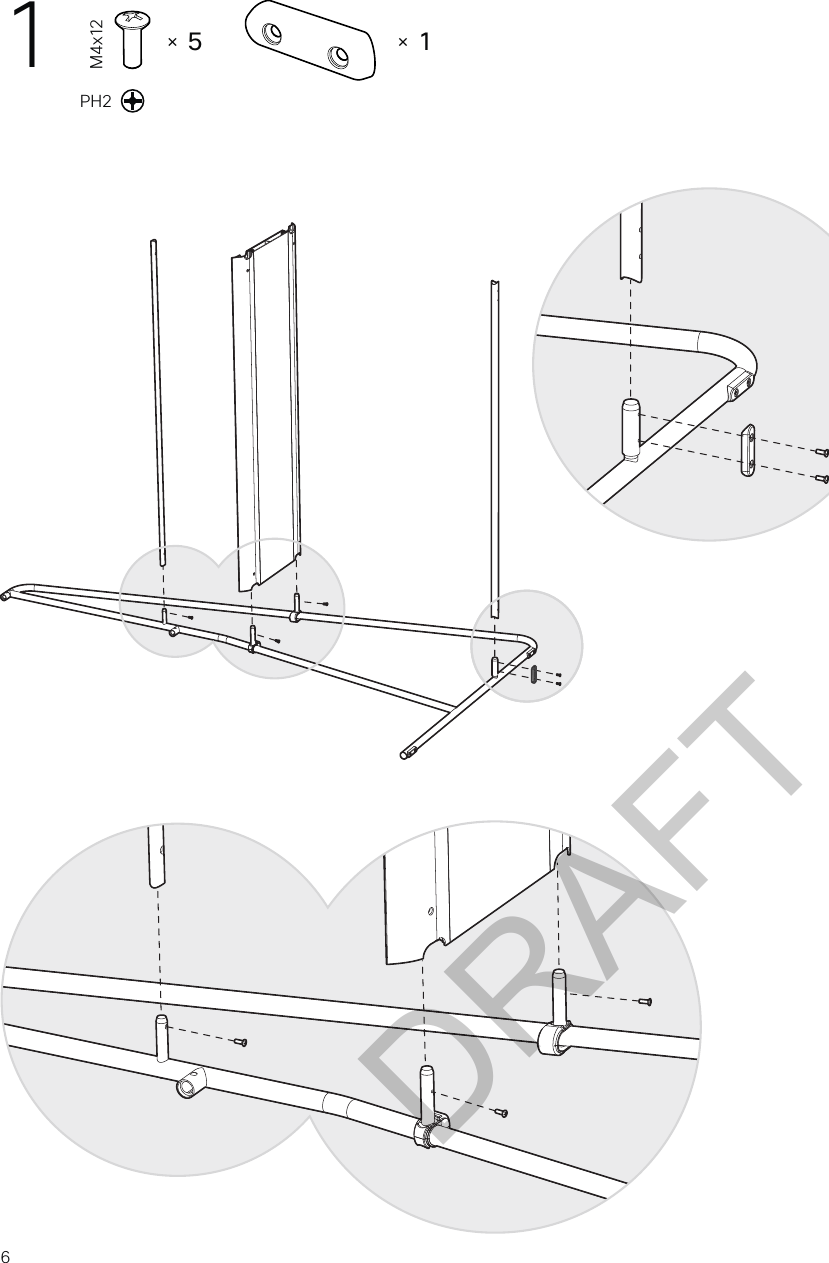 1

M4x12 × 5 × 1

PH2

DRAFT

6