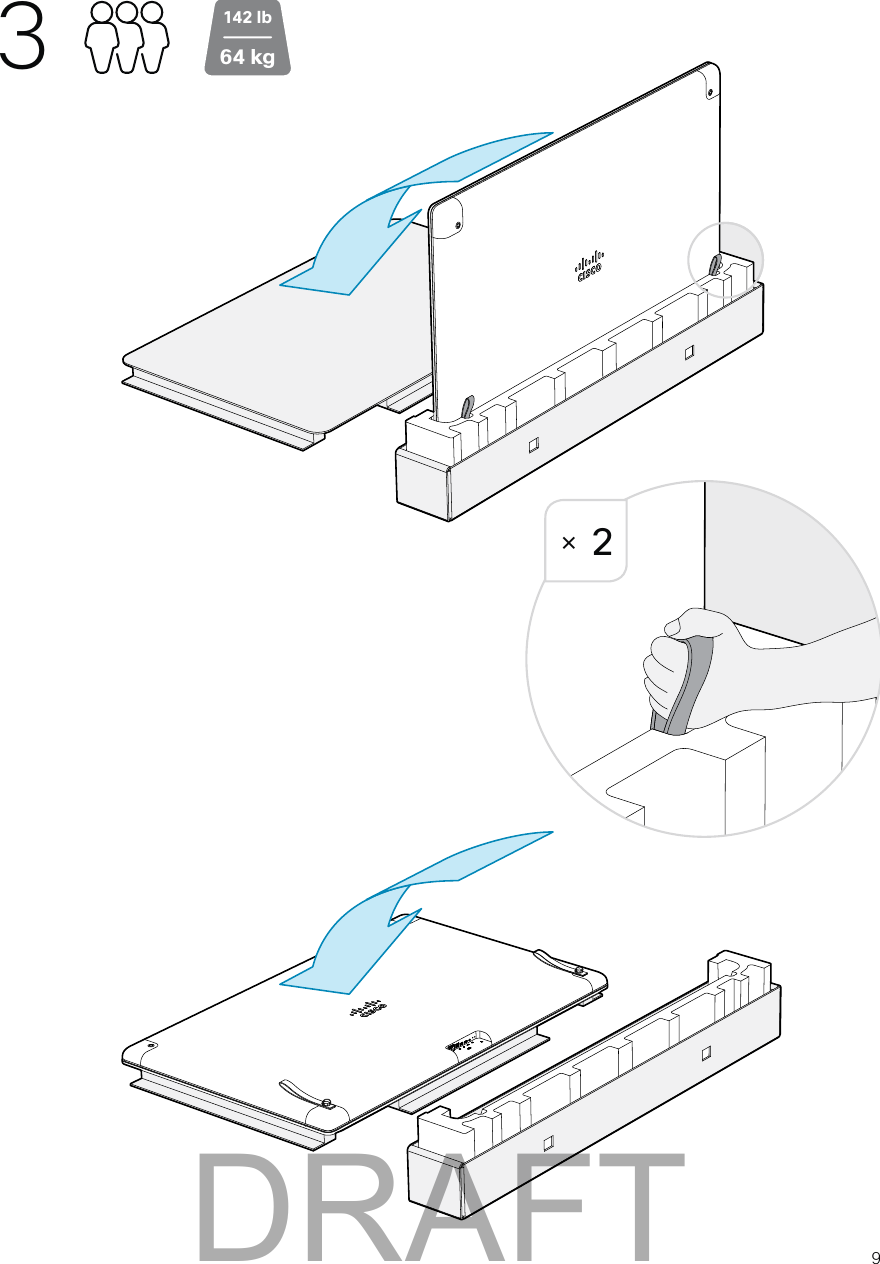 3

142 lb
64 kg

cisco

× 2

cisco

DRAFT

9