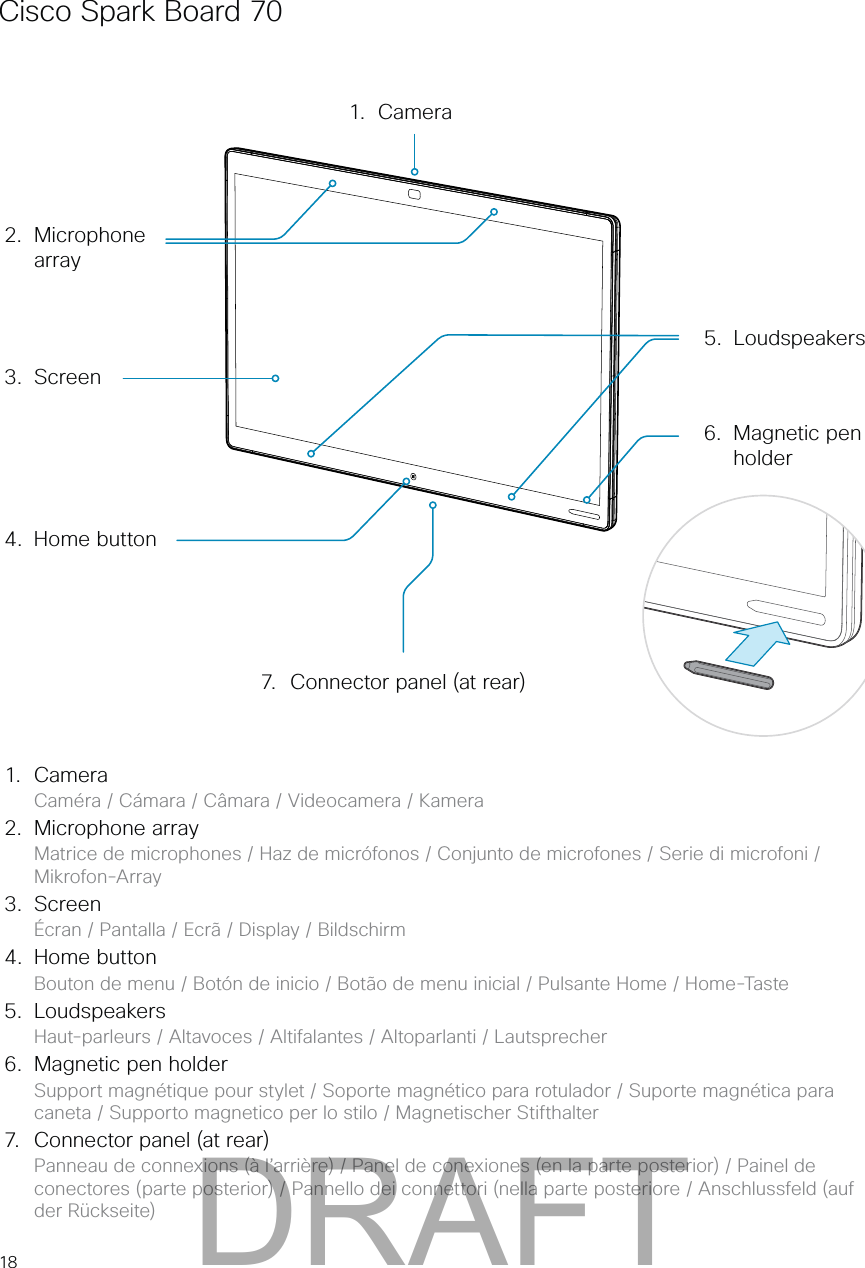 Cisco Spark Board 70

1. Camera

2. Microphone array

3. Screen

4. Home button

5. Loudspeakers

6. Magnetic pen holder

7. Connector panel (at rear)

1. Camera
Caméra / Cámara / Câmara / Videocamera / Kamera
2. Microphone array
Matrice de microphones / Haz de micrófonos / Conjunto de microfones / Serie di microfoni / Mikrofon-Array
3. Screen
Écran / Pantalla / Ecrã / Display / Bildschirm
4. Home button
Bouton de menu / Botón de inicio / Botão de menu inicial / Pulsante Home / Home-Taste
5. Loudspeakers
Haut-parleurs / Altavoces / Altifalantes / Altoparlanti / Lautsprecher
6. Magnetic pen holder
Support magnétique pour stylet / Soporte magnético para rotulador / Suporte magnética para caneta / Supporto magnetico per lo stilo / Magnetischer Stifthalter
7. Connector panel (at rear)
Panneau de connexions (à l'arrière) / Panel de conexiones (en la parte posterior) / Painel de conectores (parte posterior) / Pannello dei connettori (nella parte posteriore / Anschlussfeld (auf der Rückseite)

18

DRAFT