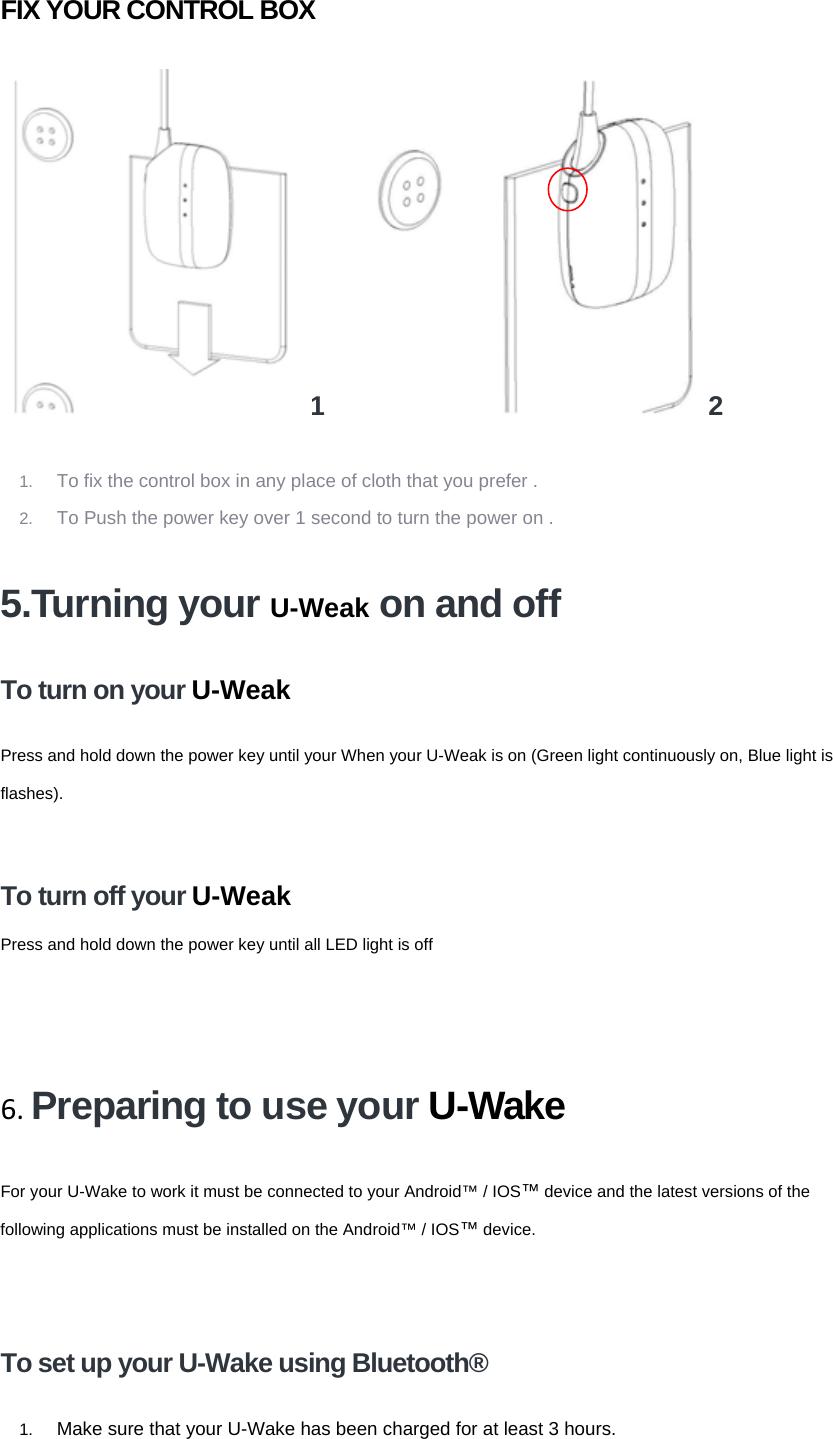 FIX YOUR CONTROL BOX

1

2

1. To fix the control box in any place of cloth that you prefer .
2. To Push the power key over 1 second to turn the power on .

5.Turning your U-Weak on and off

To turn on your U-Weak

Press and hold down the power key until your When your U-Weak is on (Green light continuously on, Blue light is flashes).

To turn off your U-Weak

Press and hold down the power key until all LED light is off

6. Preparing to use your U-Wake

For your U-Wake to work it must be connected to your Android™ / IOS™ device and the latest versions of the following applications must be installed on the Android™ / IOS™ device.

To set up your U-Wake using Bluetooth®

1. Make sure that your U-Wake has been charged for at least 3 hours.