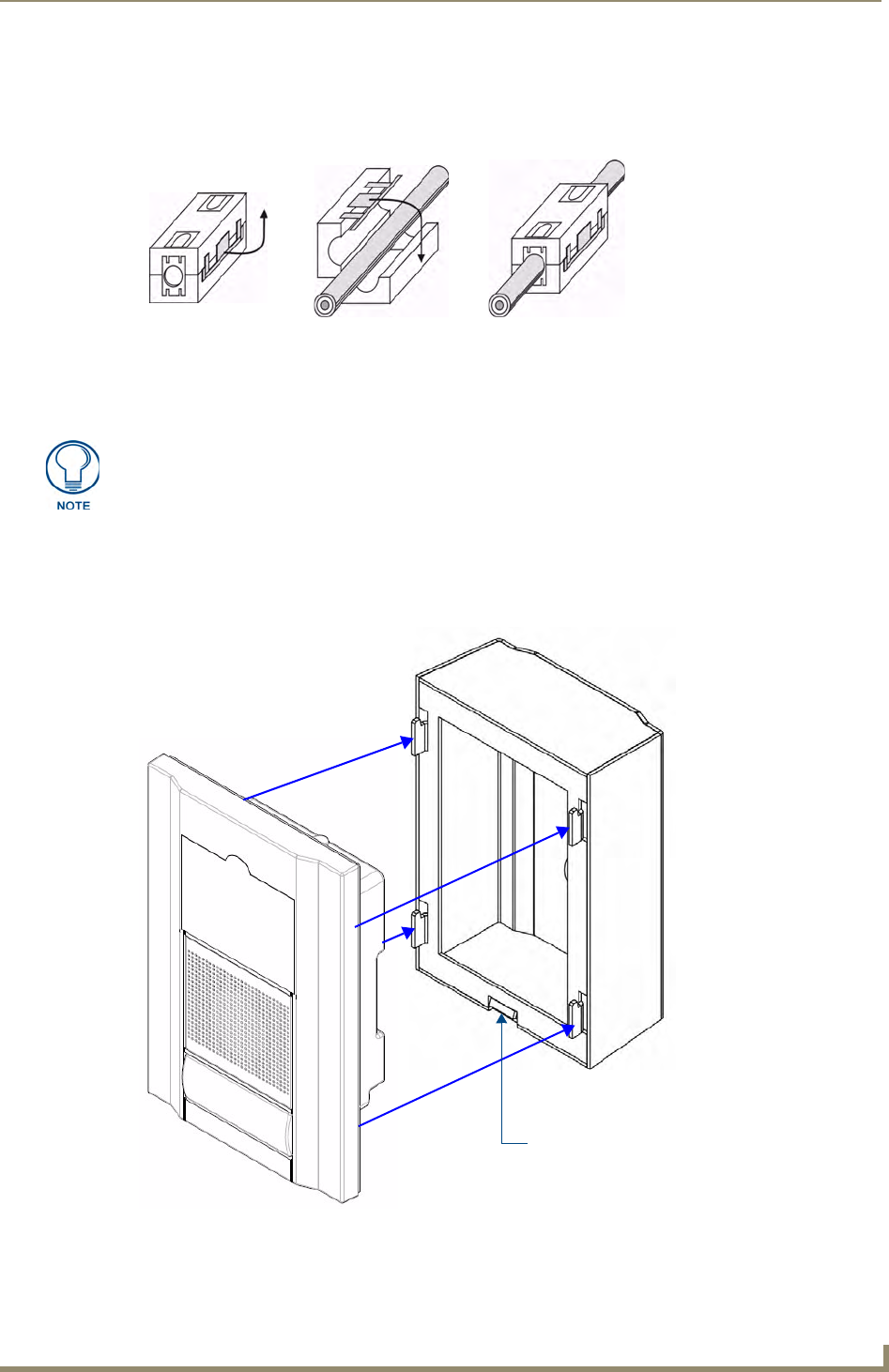 NOTE