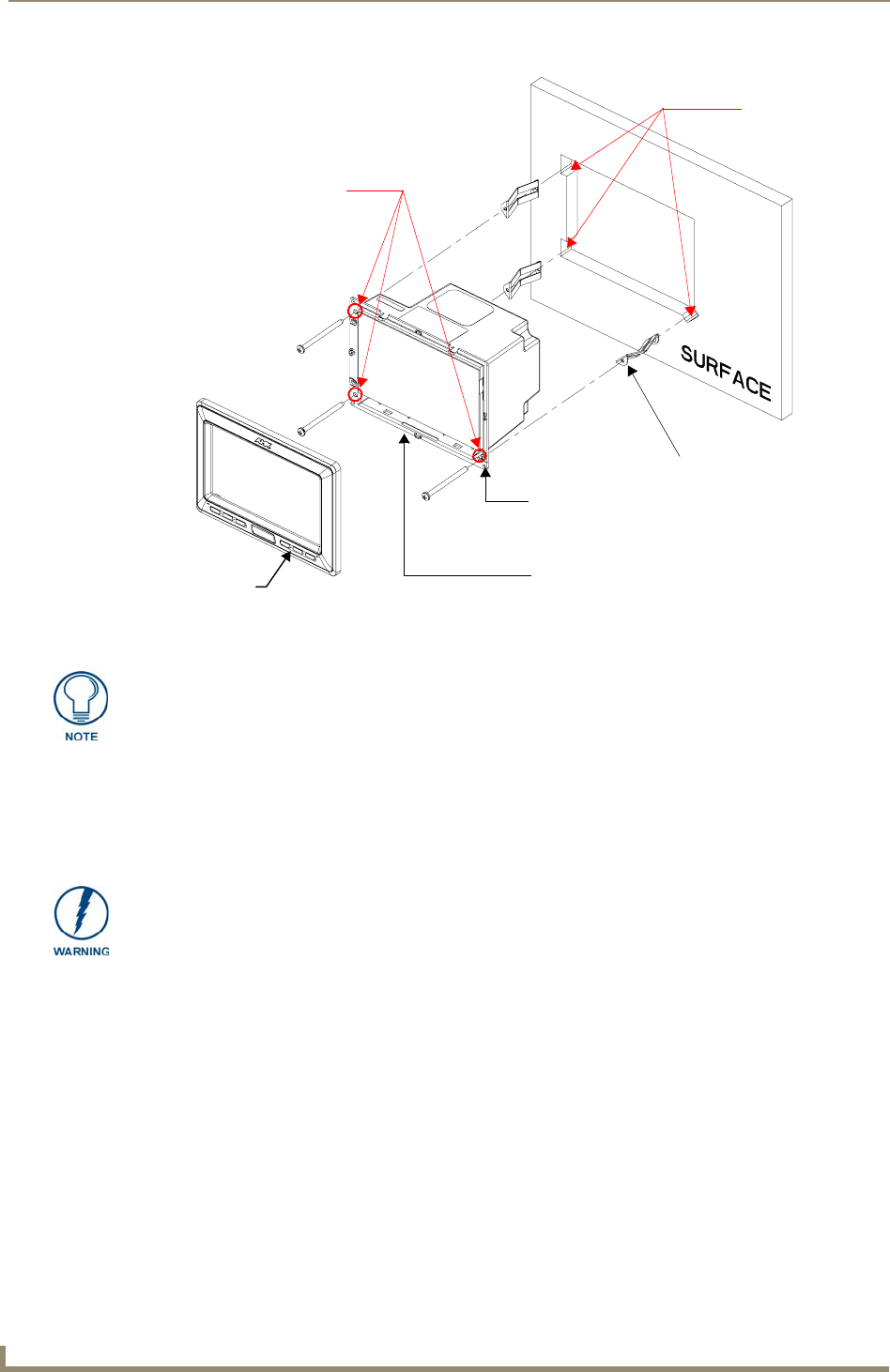 SURFACE

NOTE

WARNING