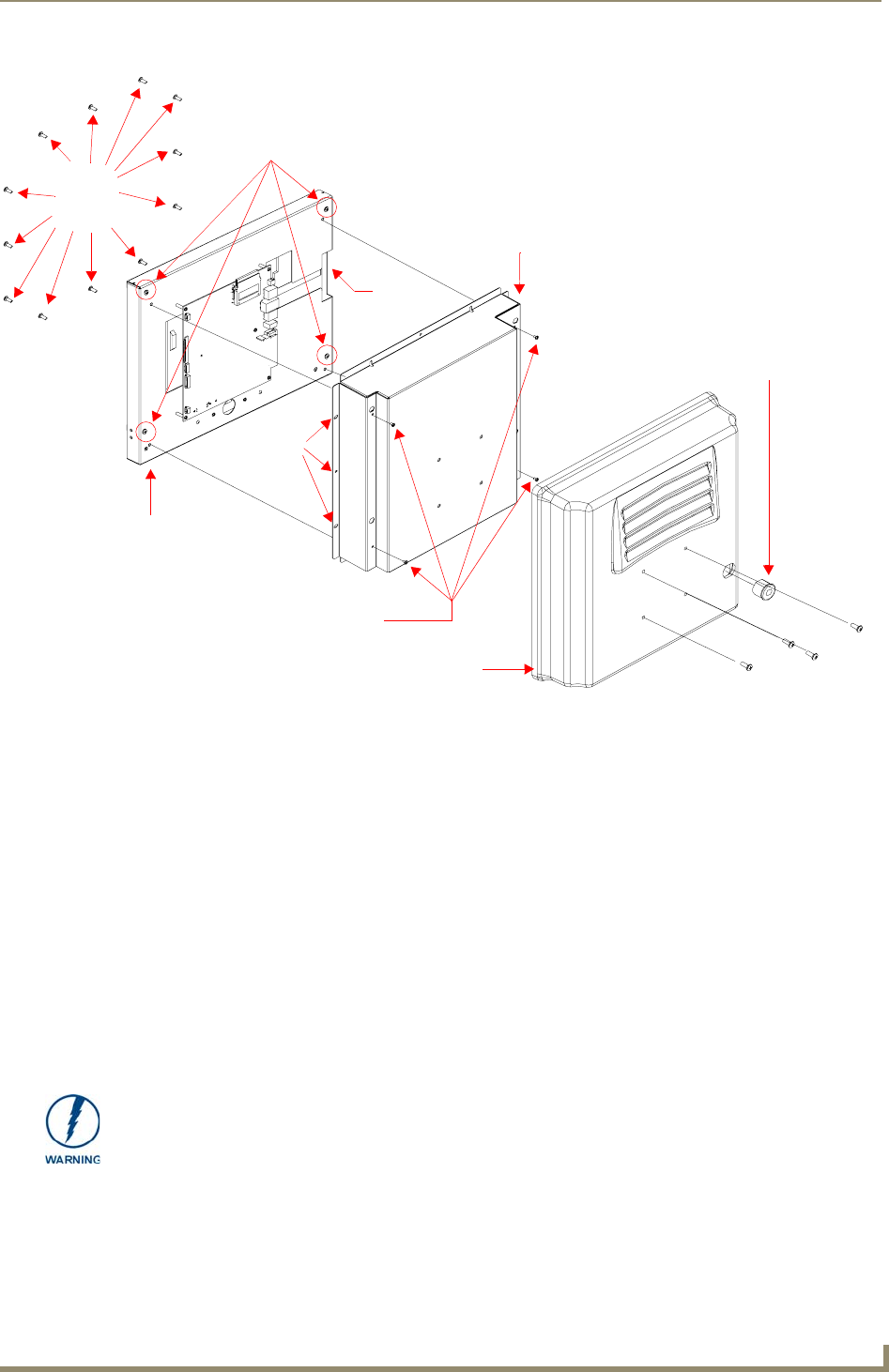 WARNING