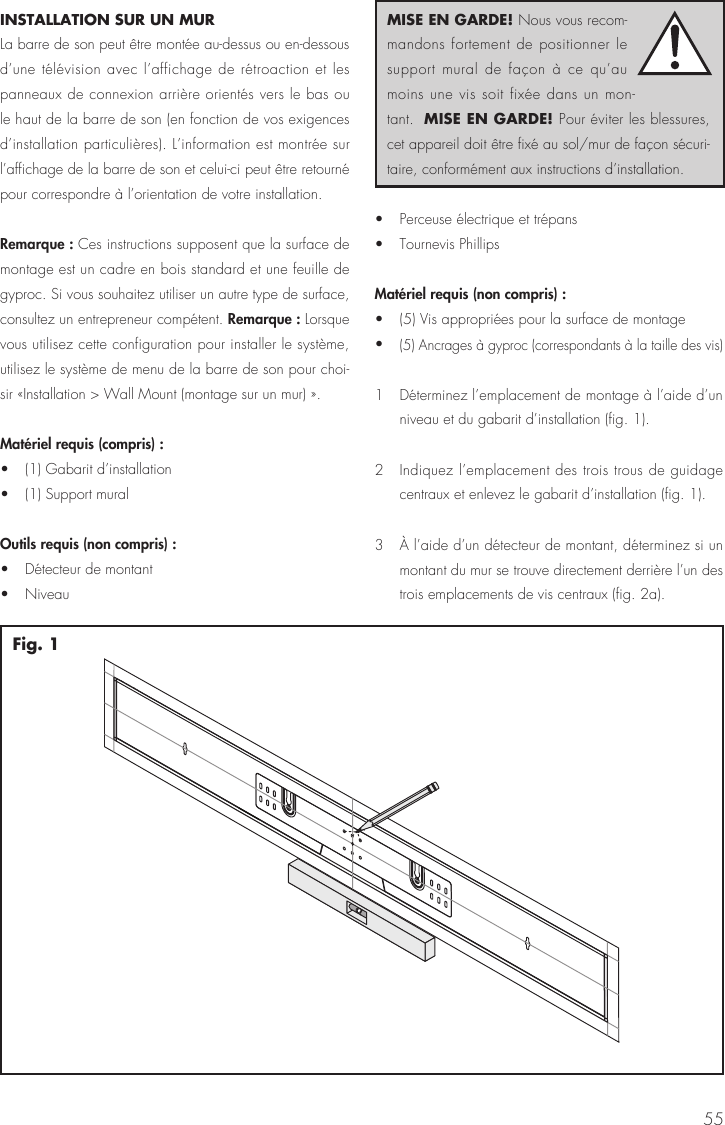 INSTALLATION SUR UN MUR

La barre de son peut être montée au-dessus ou en-dessous d'une télévision avec l'affichage de rétroaction et les panneaux de connexion arrière orientés vers le bas ou le haut de la barre de son (en fonction de vos exigences d'installation particulières). L'information est montrée sur l'affichage de la barre de son et celui-ci peut être retourné pour correspondre à l'orientation de votre installation.

Remarque : Ces instructions supposent que la surface de montage est un cadre en bois standard et une feuille de gyproc. Si vous souhaitez utiliser un autre type de surface, consultez un entrepreneur compétent. Remarque : Lorsque vous utilisez cette configuration pour installer le système, utilisez le système de menu de la barre de son pour choisir «Installation > Wall Mount (montage sur un mur) ».

Matériel requis (compris) :

• (1) Gabarit d'installation
• (1) Support mural

Outils requis (non compris) :

• Détecteur de montant
• Niveau

MISE EN GARDE! Nous vous recommandons fortement de positionner le support mural de façon à ce qu'au moins une vis soit fixée dans un montant. MISE EN GARDE! Pour éviter les blessures, cet appareil doit être fixé au sol/mur de façon sécuritaire, conformément aux instructions d'installation.

• Perceuse électrique et trépans
• Tournevis Phillips

Matériel requis (non compris) :

• (5) Vis appropriées pour la surface de montage
• (5) Ancrages à gyproc (correspondants à la taille des vis)

1 Déterminez l'emplacement de montage à l'aide d'un niveau et du gabarit d'installation (fig. 1).

2 Indiquez l'emplacement des trois trous de guidage centraux et enlevez le gabarit d'installation (fig. 1).

3 À l'aide d'un détecteur de montant, déterminez si un montant du mur se trouve directement derrière l'un des trois emplacements de vis centraux (fig. 2a).

Fig. 1

55