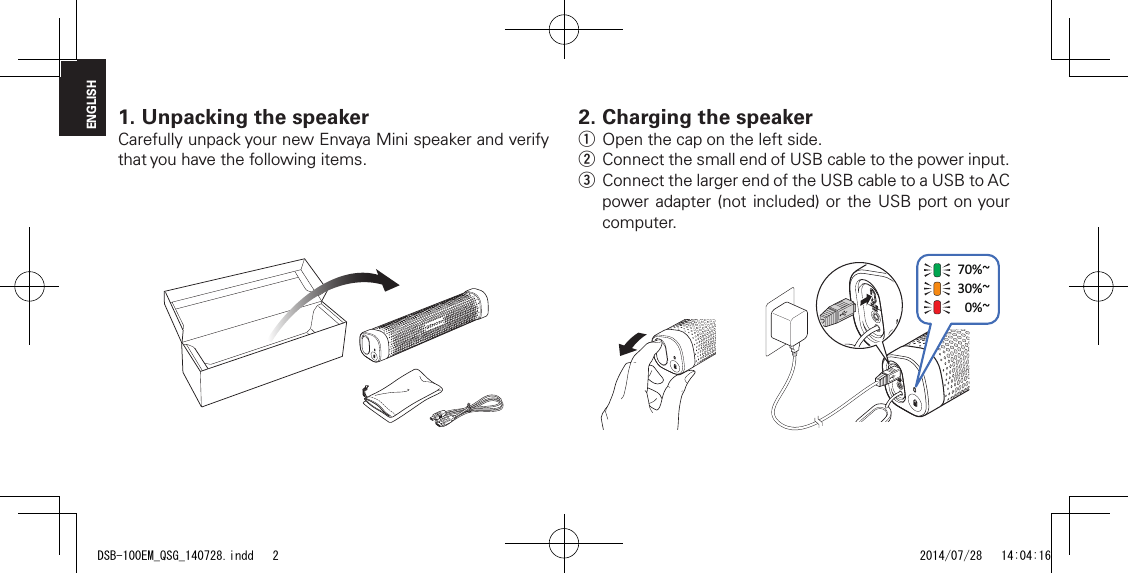 ENGLISH

1. Unpacking the speaker

Carefully unpack your new Envaya Mini speaker and verify that you have the following items.

2. Charging the speaker

① Open the cap on the left side.
② Connect the small end of USB cable to the power input.
③ Connect the larger end of the USB cable to a USB to AC power adapter (not included) or the USB port on your computer.

70%~
30%~
0%~

DSB-100EM_QSG_140728.indd 2

2014/07/28 14:04:16