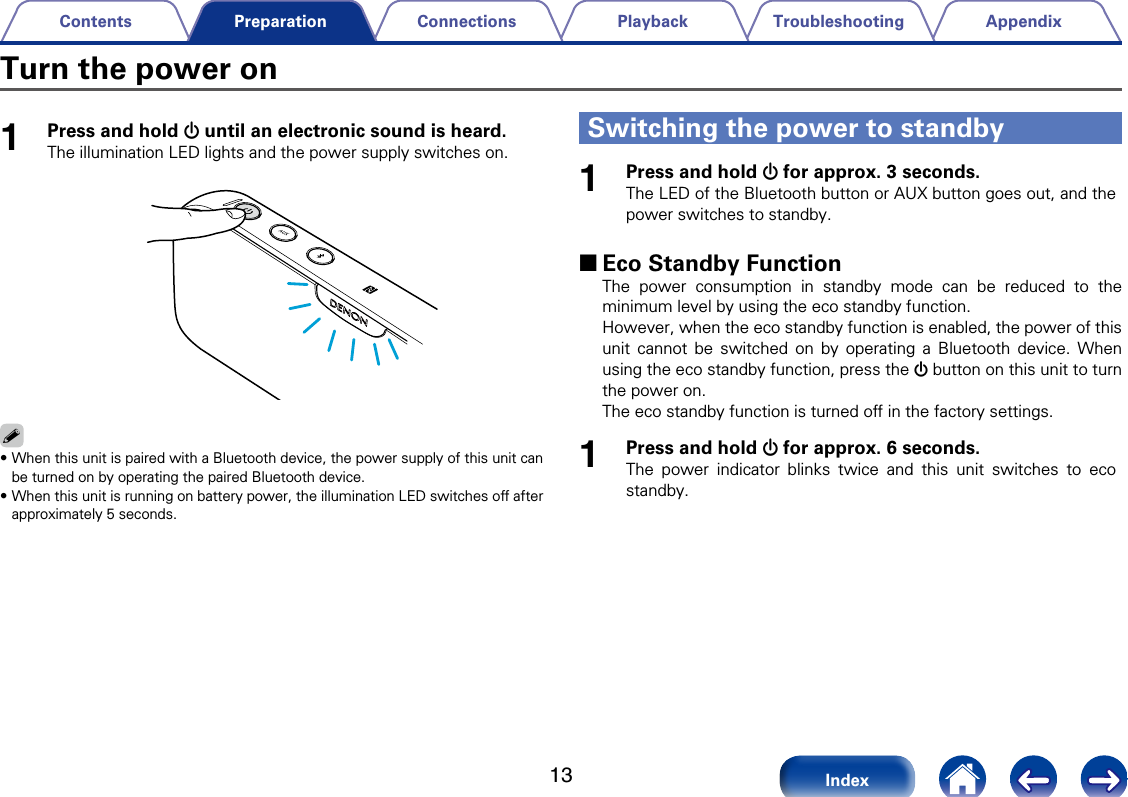 Contents Preparation Connections Playback Troubleshooting Appendix

Turn the power on

1 Press and hold ⏻ until an electronic sound is heard.
The illumination LED lights and the power supply switches on.

DENON

• When this unit is paired with a Bluetooth device, the power supply of this unit can be turned on by operating the paired Bluetooth device.
• When this unit is running on battery power, the illumination LED switches off after approximately 5 seconds.

Switching the power to standby

1 Press and hold ⏻ for approx. 3 seconds.
The LED of the Bluetooth button or AUX button goes out, and the power switches to standby.

■ Eco Standby Function
The power consumption in standby mode can be reduced to the minimum level by using the eco standby function.
However, when the eco standby function is enabled, the power of this unit cannot be switched on by operating a Bluetooth device. When using the eco standby function, press the ⏻ button on this unit to turn the power on.
The eco standby function is turned off in the factory settings.

1 Press and hold ⏻ for approx. 6 seconds.
The power indicator blinks twice and this unit switches to eco standby.

13

Index