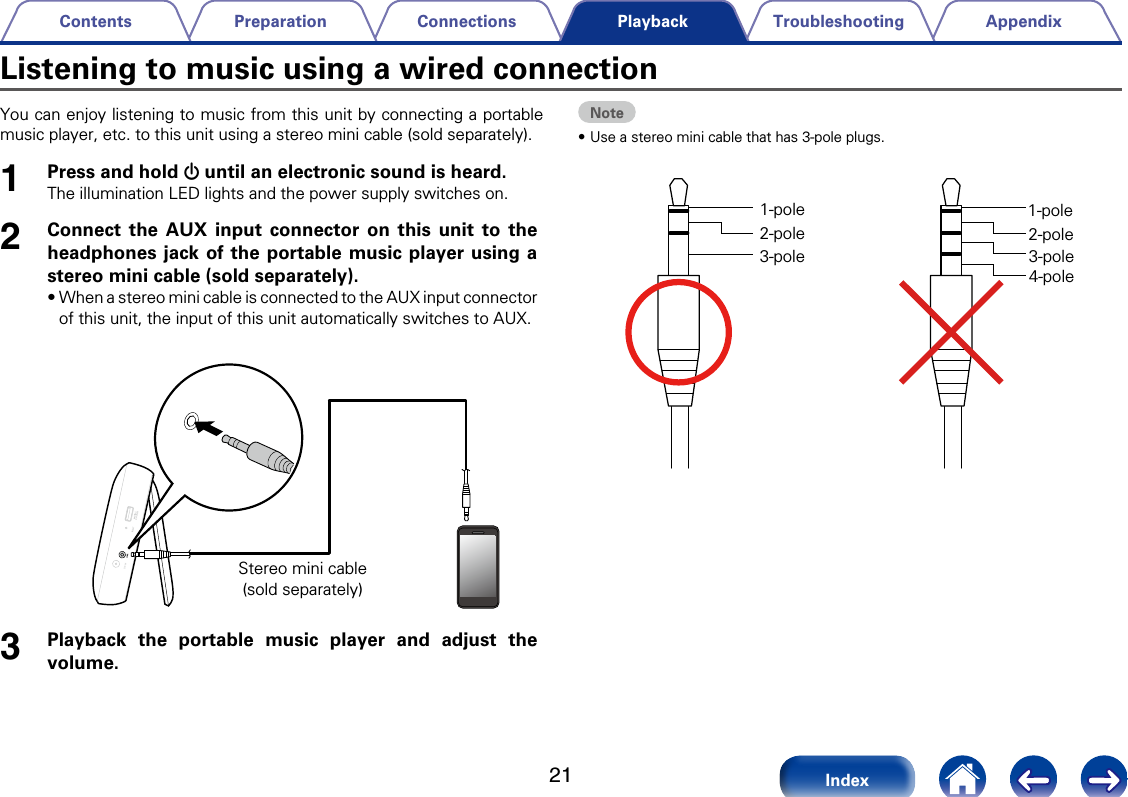 Contents Preparation Connections Playback Troubleshooting Appendix

Listening to music using a wired connection

You can enjoy listening to music from this unit by connecting a portable music player, etc. to this unit using a stereo mini cable (sold separately).

1 Press and hold ⏻ until an electronic sound is heard.
The illumination LED lights and the power supply switches on.

2 Connect the AUX input connector on this unit to the headphones jack of the portable music player using a stereo mini cable (sold separately).
• When a stereo mini cable is connected to the AUX input connector of this unit, the input of this unit automatically switches to AUX.

Stereo mini cable (sold separately)

3 Playback the portable music player and adjust the volume.

Note
• Use a stereo mini cable that has 3-pole plugs.

1-pole
2-pole
3-pole

1-pole
2-pole
3-pole
4-pole

21

Index